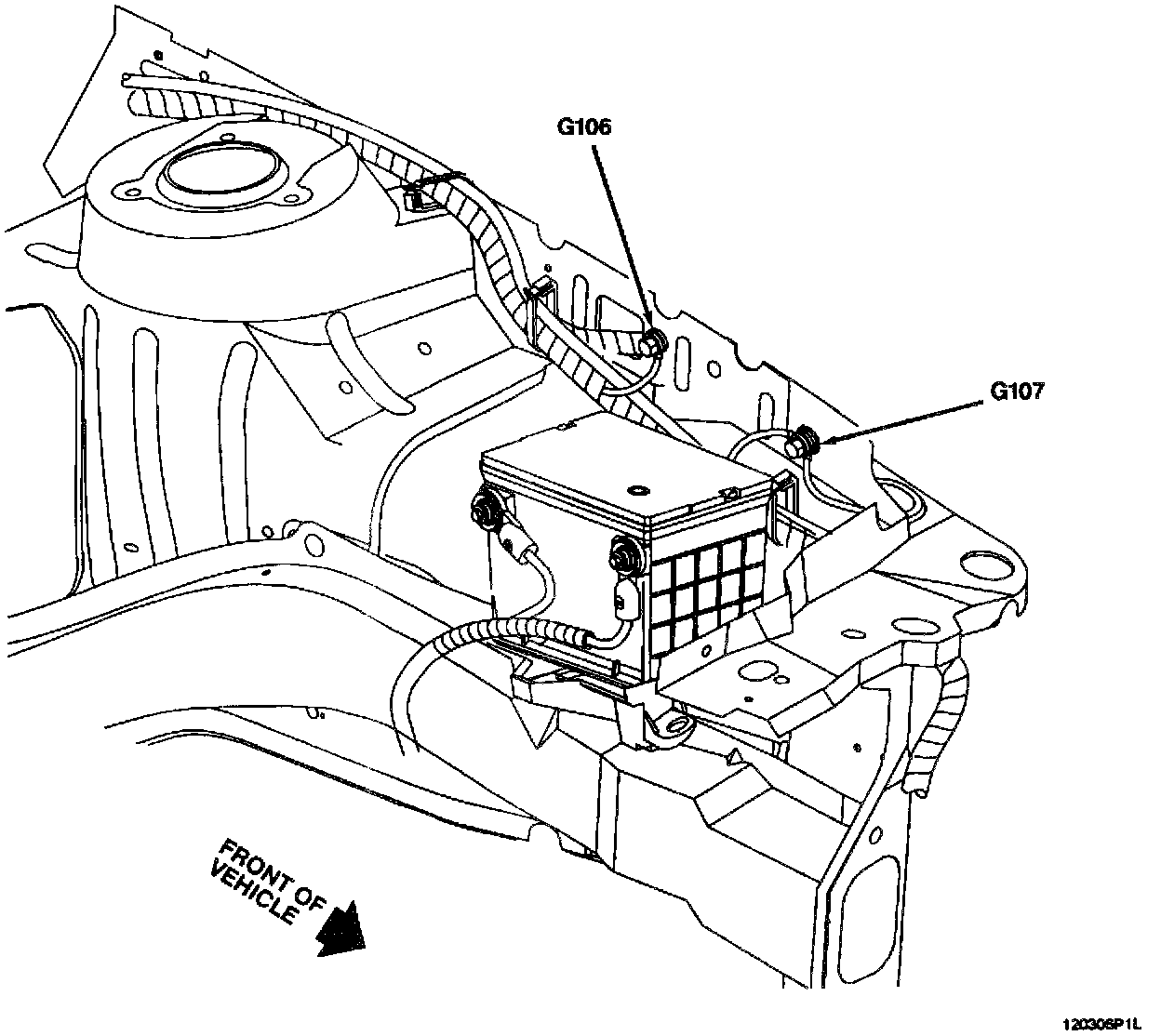 G106

G107

FRONT OF VEHICLE

120306P1L