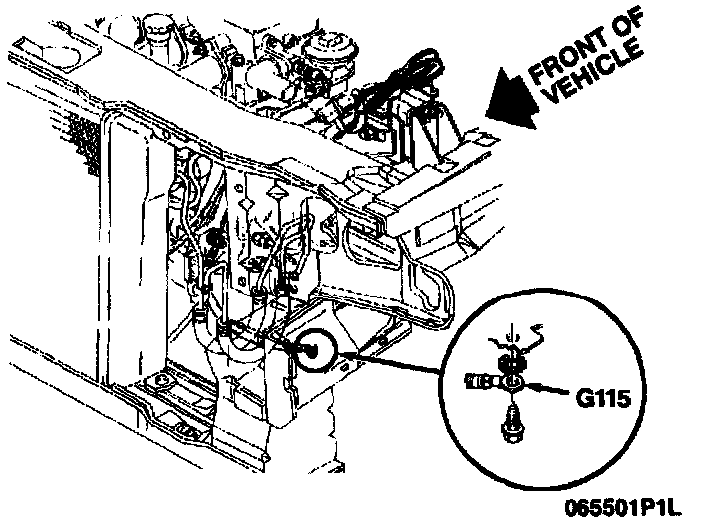 FRONT OF VEHICLE

G115

065501P1L