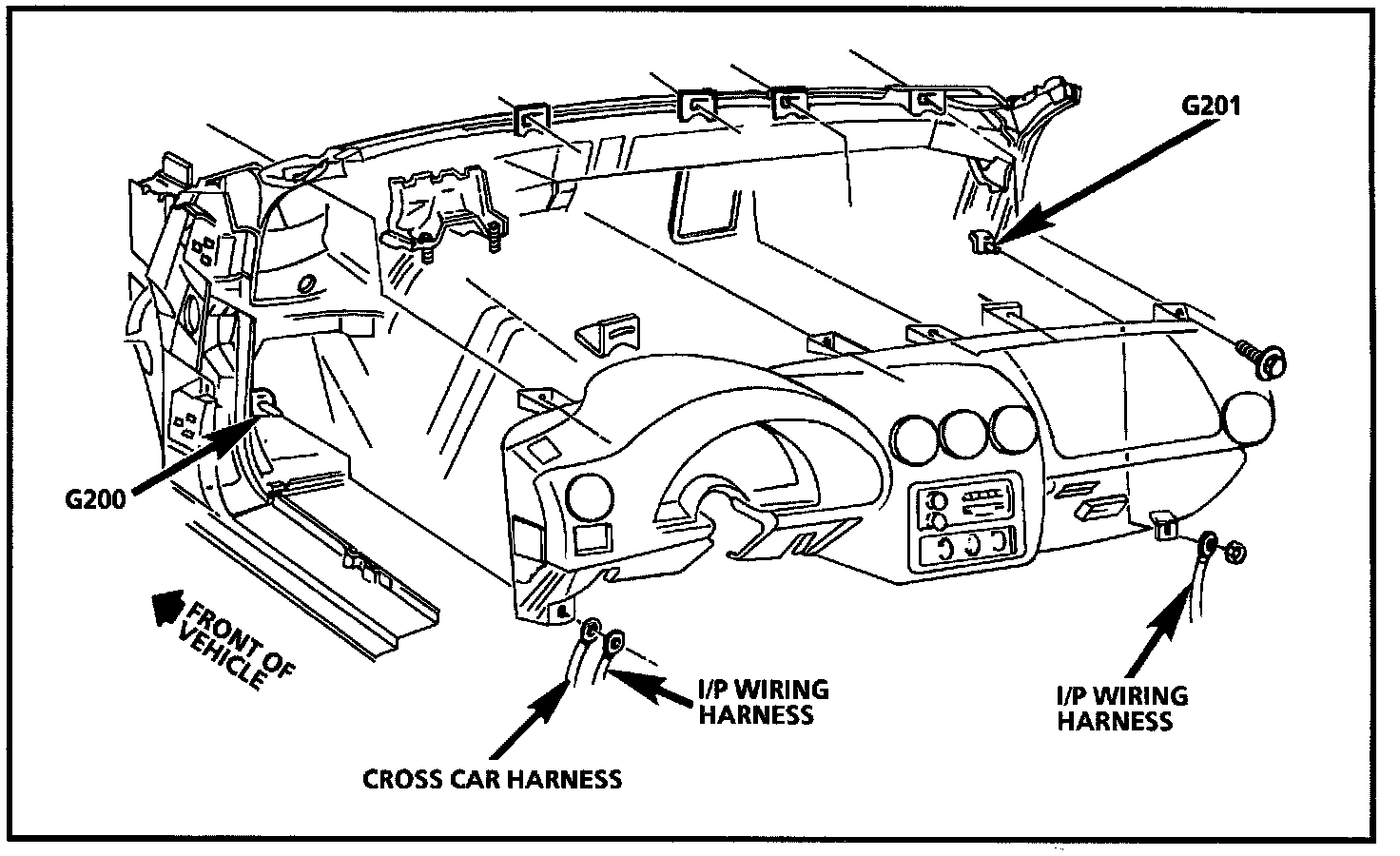 G201

G200

FRONT OF VEHICLE

I/P WIRING HARNESS

CROSS CAR HARNESS

I/P WIRING HARNESS