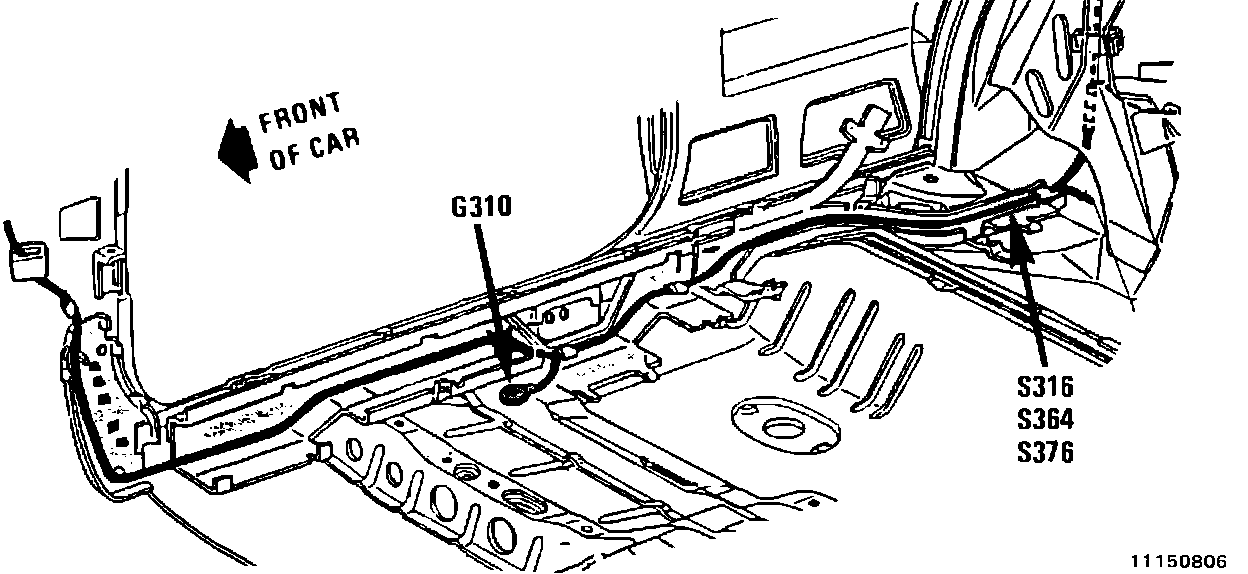 FRONT OF CAR

G310

S316
S364
S376

11150806