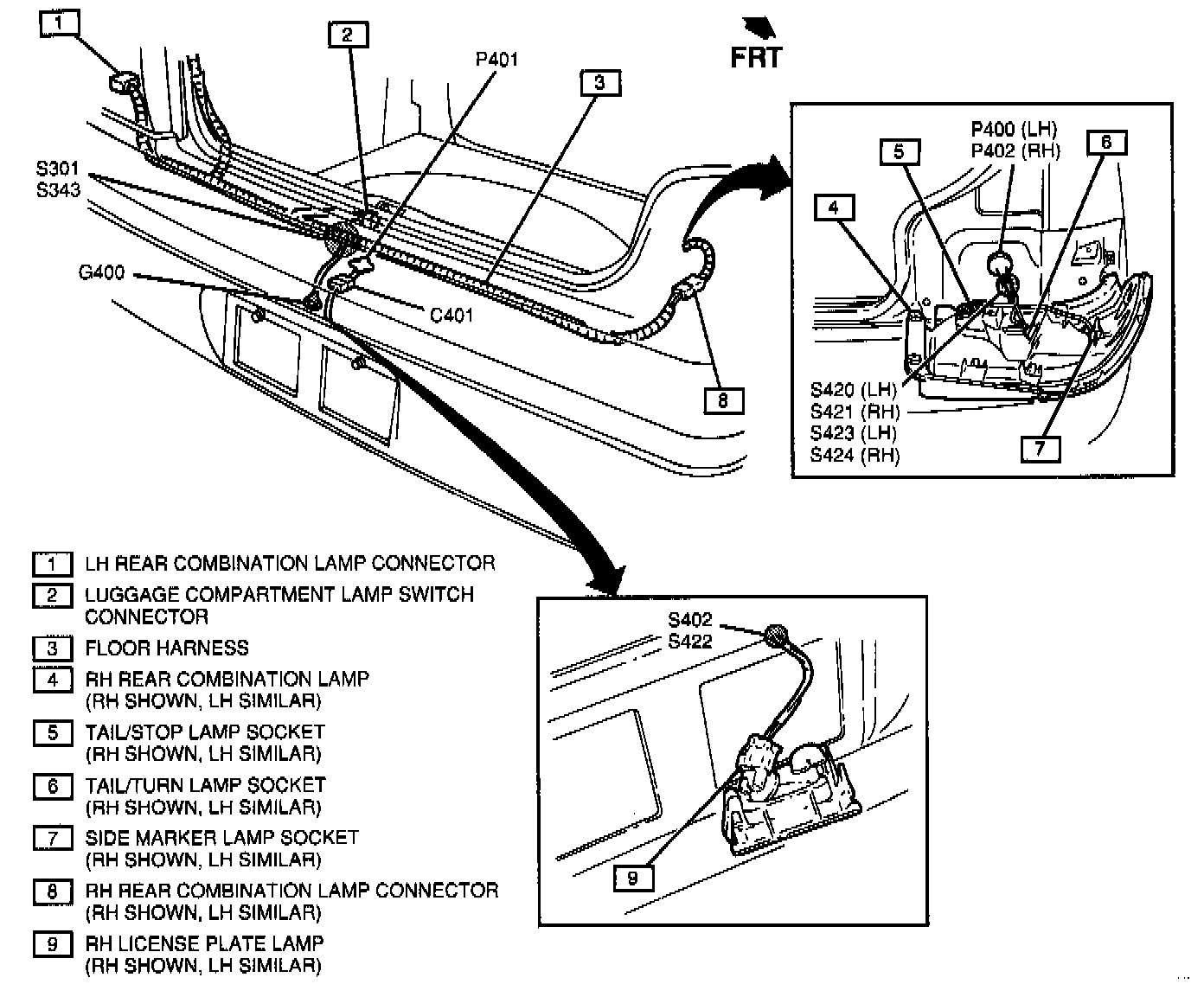 1
2
P401
3
FRT
S301
S343
G400
C401
8
P400 (LH)
P402 (RH)
5
6
4
S420 (LH)
S421 (RH)
S423 (LH)
S424 (RH)
7
S402
S422
9

1 LH REAR COMBINATION LAMP CONNECTOR
2 LUGGAGE COMPARTMENT LAMP SWITCH CONNECTOR
3 FLOOR HARNESS
4 RH REAR COMBINATION LAMP (RH SHOWN, LH SIMILAR)
5 TAIL/STOP LAMP SOCKET (RH SHOWN, LH SIMILAR)
6 TAIL/TURN LAMP SOCKET (RH SHOWN, LH SIMILAR)
7 SIDE MARKER LAMP SOCKET (RH SHOWN, LH SIMILAR)
8 RH REAR COMBINATION LAMP CONNECTOR (RH SHOWN, LH SIMILAR)
9 RH LICENSE PLATE LAMP (RH SHOWN, LH SIMILAR)