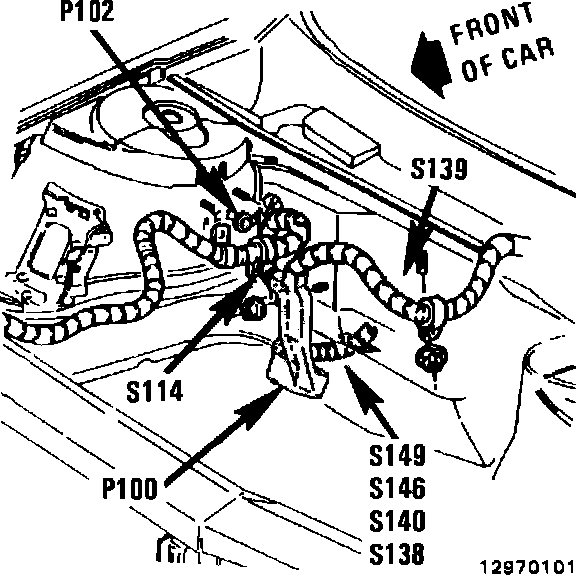 P102

FRONT OF CAR

S139

S114

P100

S149
S146
S140
S138

12970101