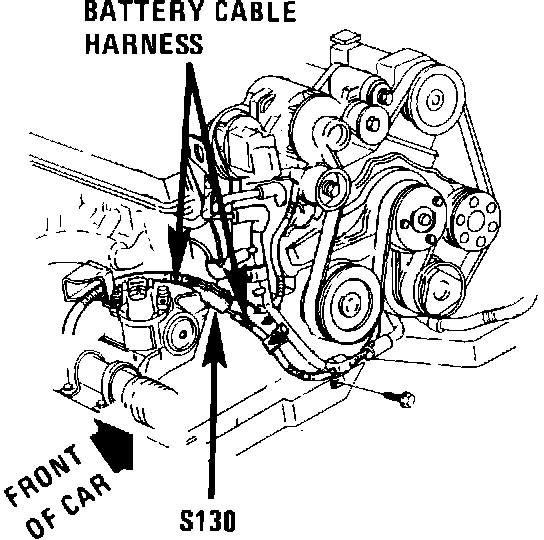 BATTERY CABLE HARNESS

FRONT OF CAR

S130