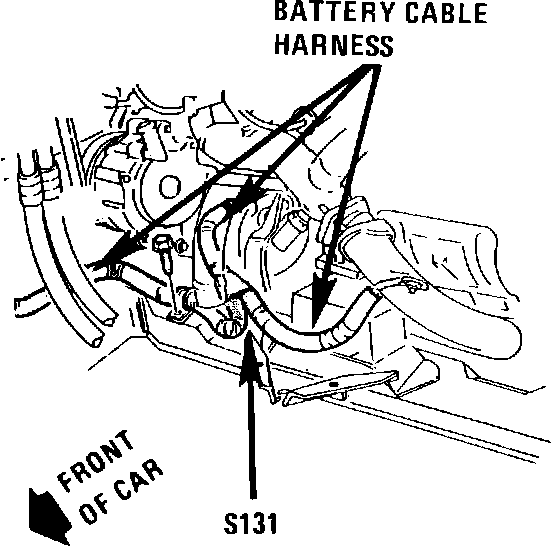 BATTERY CABLE HARNESS

FRONT OF CAR

S131