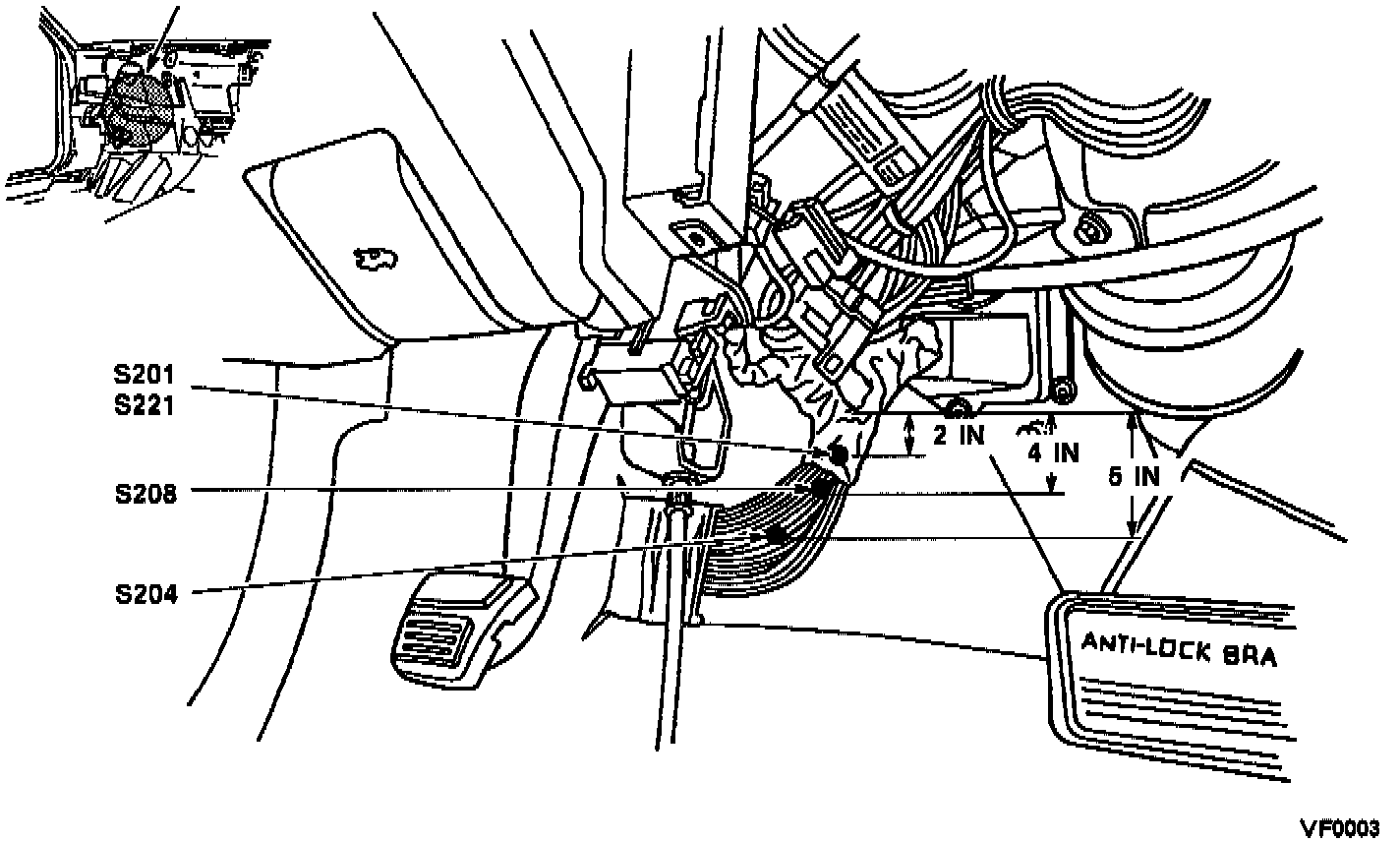 S201
S221

S208

S204

2 IN

4 IN

5 IN

ANTI-LOCK BRA

VF0003