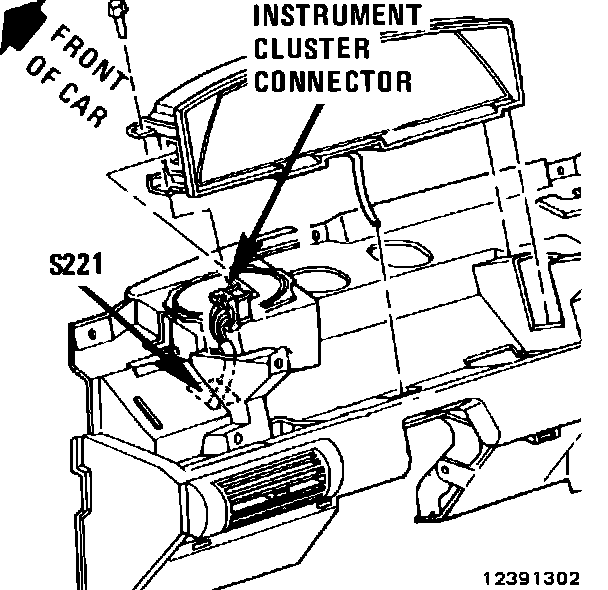 FRONT OF CAR

INSTRUMENT CLUSTER CONNECTOR

S221

12391302