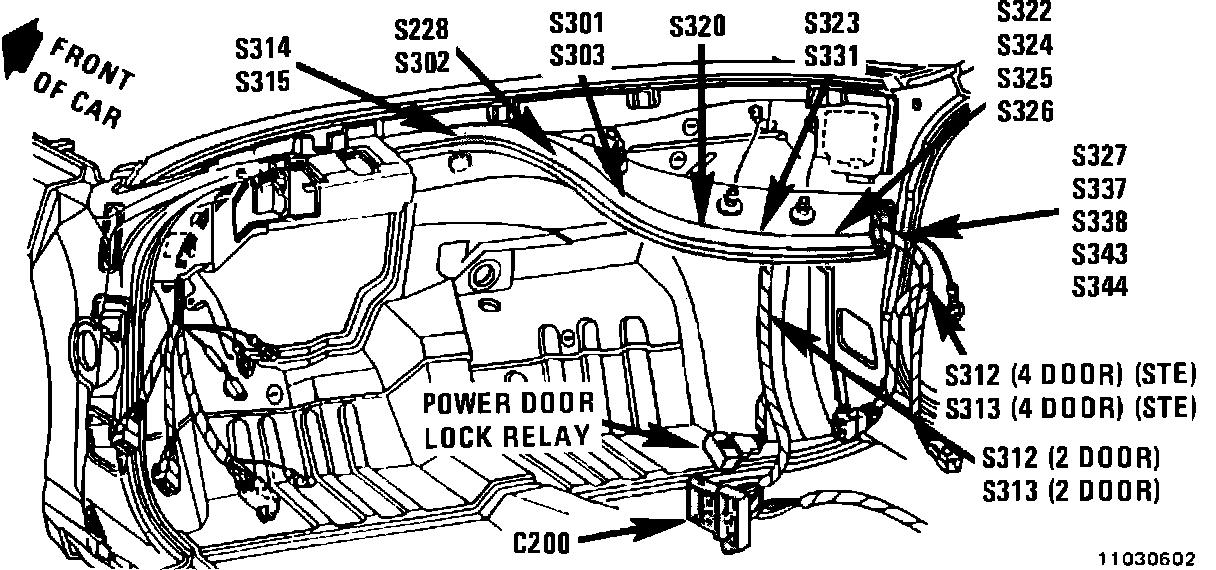 FRONT OF CAR

S314
S315

S228
S302

S301
S303

S320

S323
S331

S322
S324
S325
S326

S327
S337
S338
S343
S344

S312 (4 DOOR) (STE)
S313 (4 DOOR) (STE)

S312 (2 DOOR)
S313 (2 DOOR)

POWER DOOR
LOCK RELAY

C200

11030602