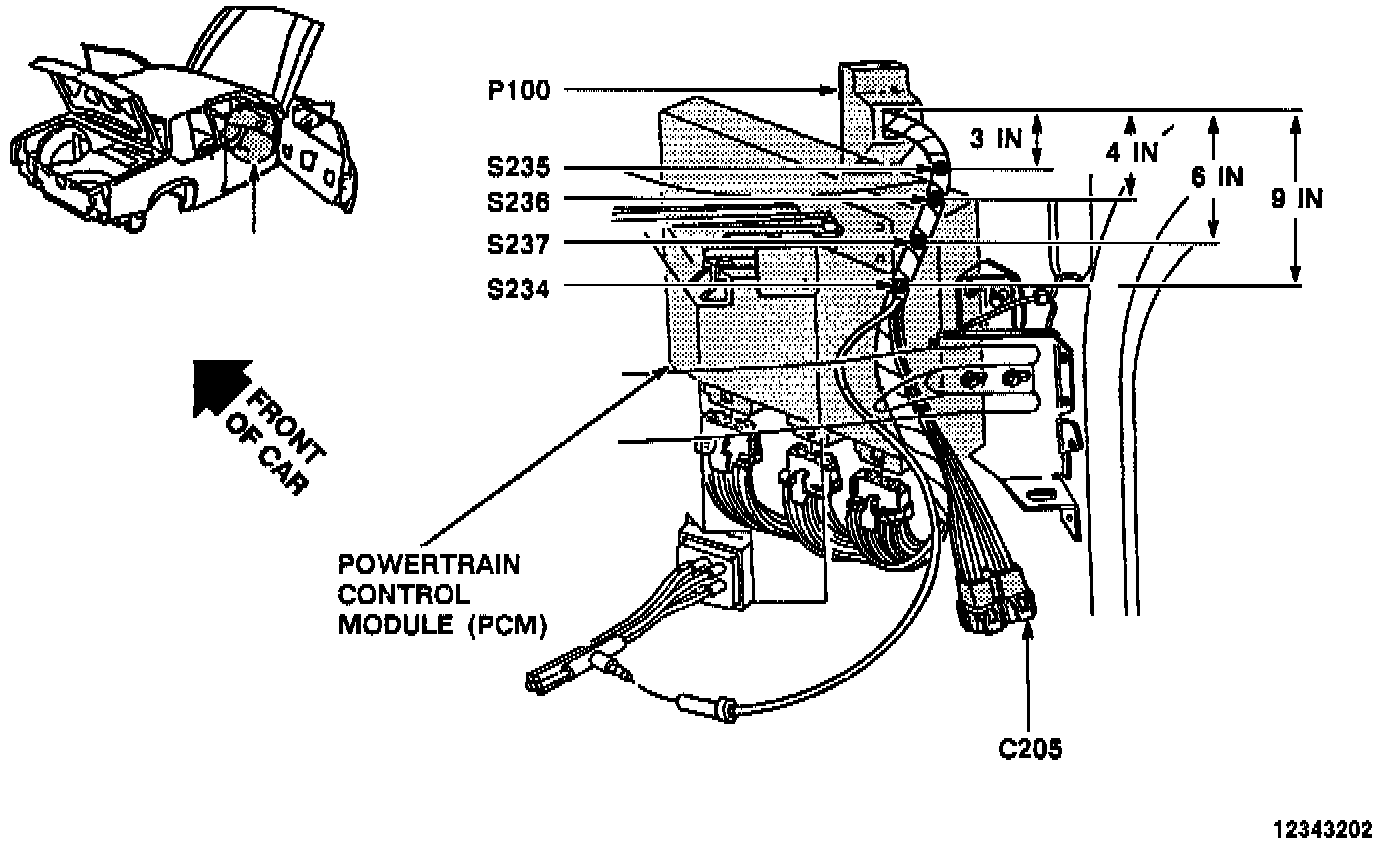 P100
S235
S236
S237
S234
3 IN
4 IN
6 IN
9 IN
FRONT OF CAR
POWERTRAIN CONTROL MODULE (PCM)
C205
12343202