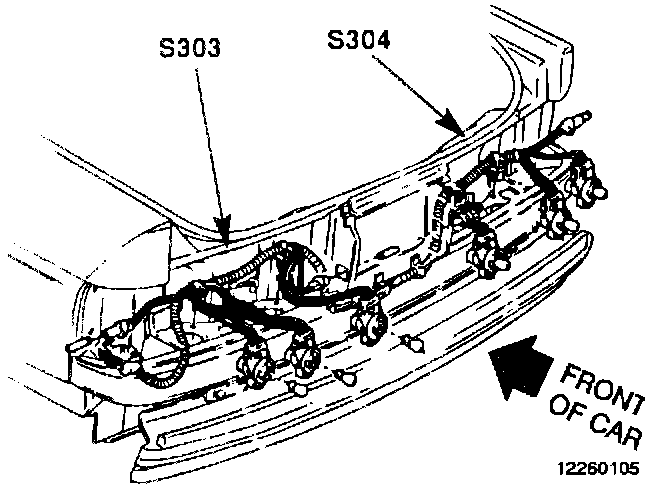 S303
S304
FRONT OF CAR
12260105