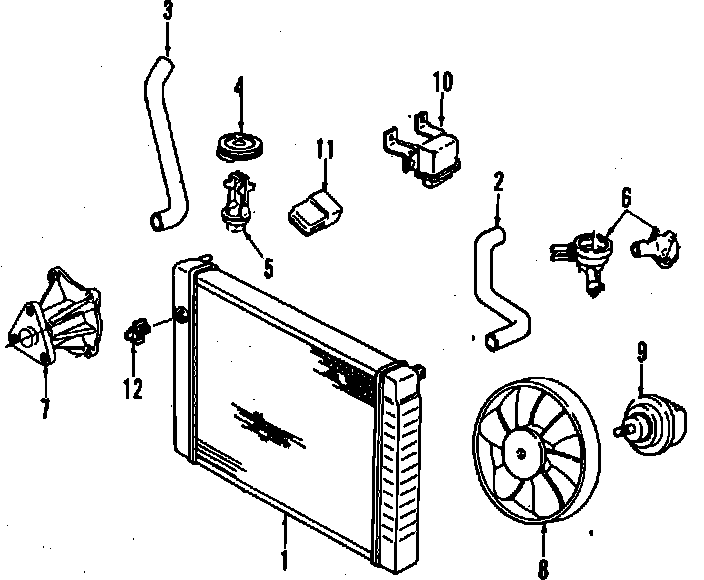 3
4
10
11
2
6
5
7
12
9
1
8