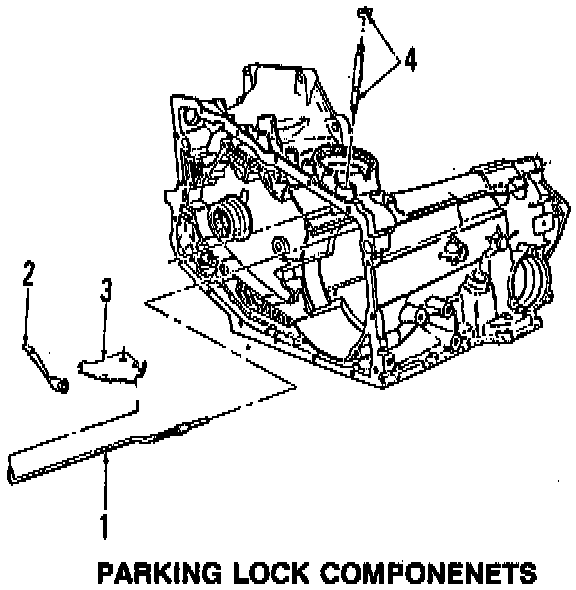 4

2

3

1

PARKING LOCK COMPONENETS