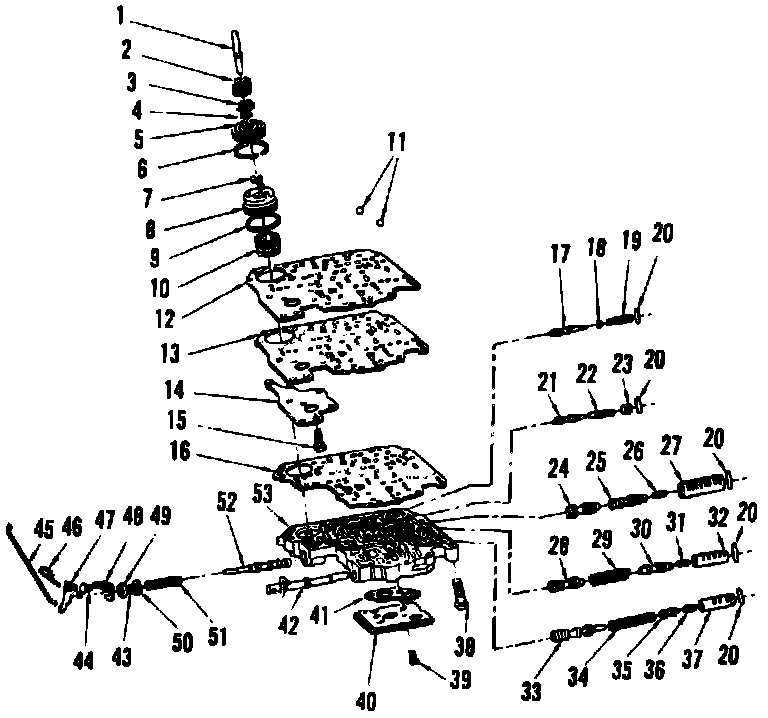 1
2
3
4
5
6
7
8
9
10
11
12
13
14
15
16
17
18
19
20
21
22
23
20
24
25
26
27
20
28
29
30
31
32
20
33
34
35
36
37
20
38
39
40
41
42
43
44
45
46
47
48
49
50
51
52
53