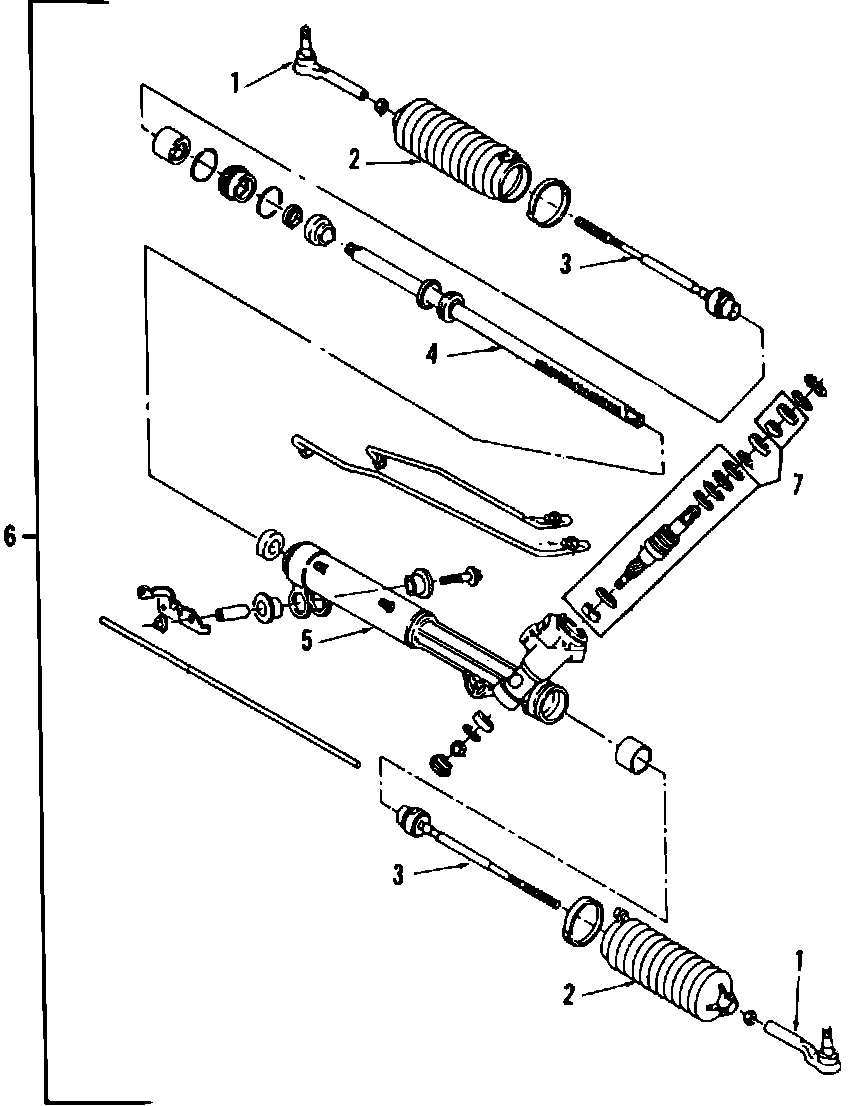 1
2
3
4
7
6
5
3
2
1