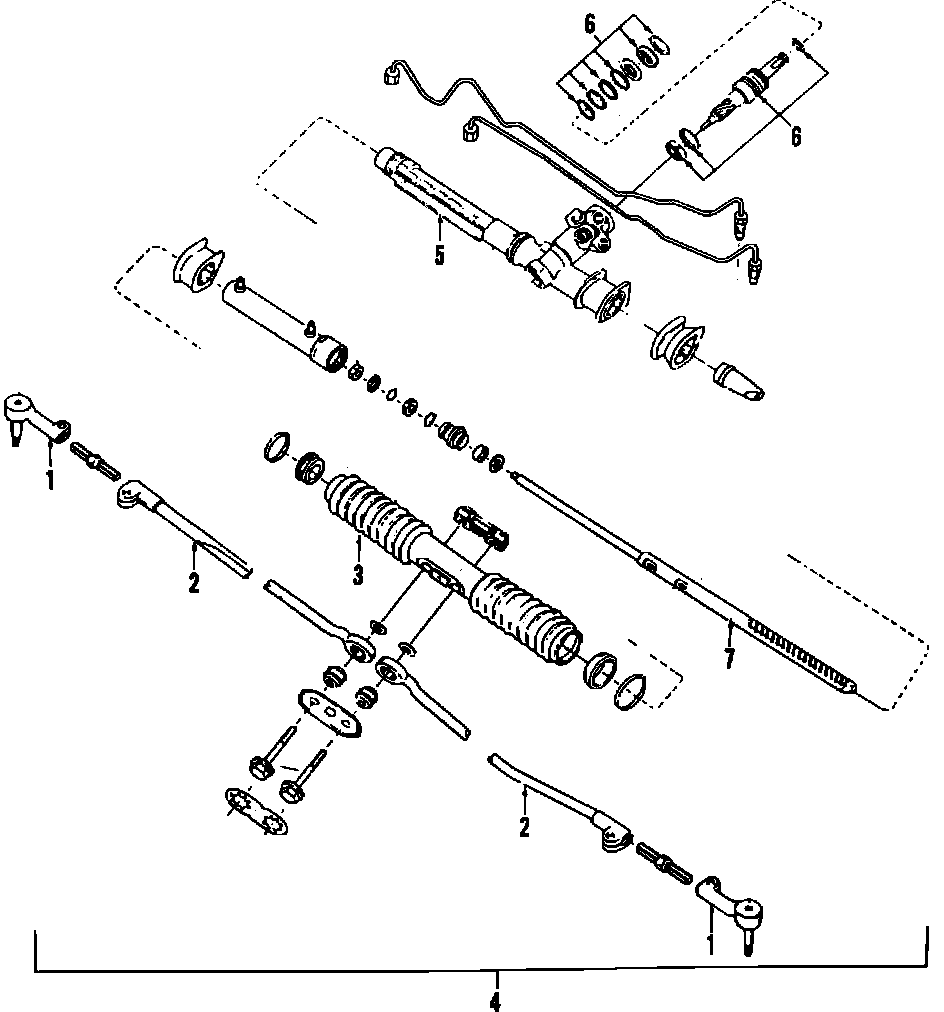 6
6
5
1
2
3
7
2
1
4