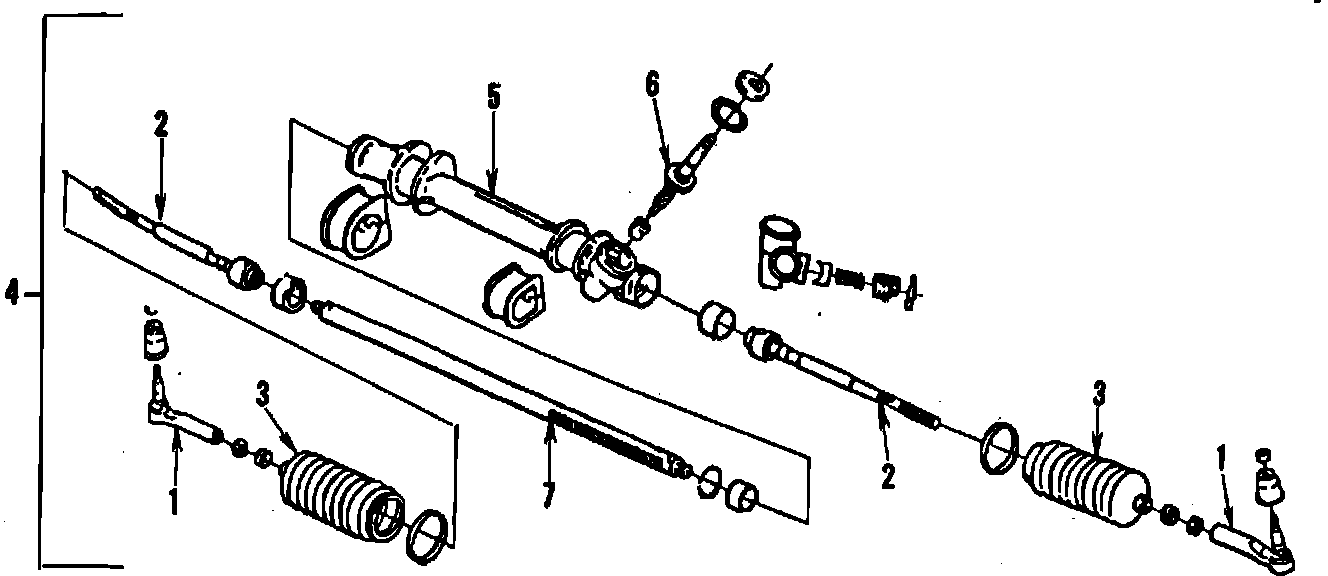 4
2
5
6
1
3
7
2
3
1