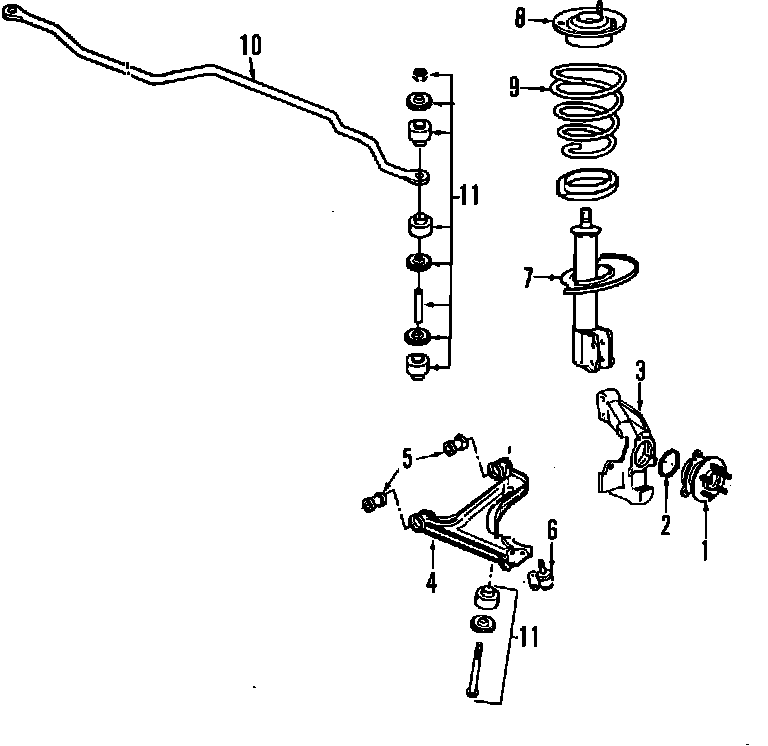 10
8
9
11
7
3
5
6
2
1
4
11