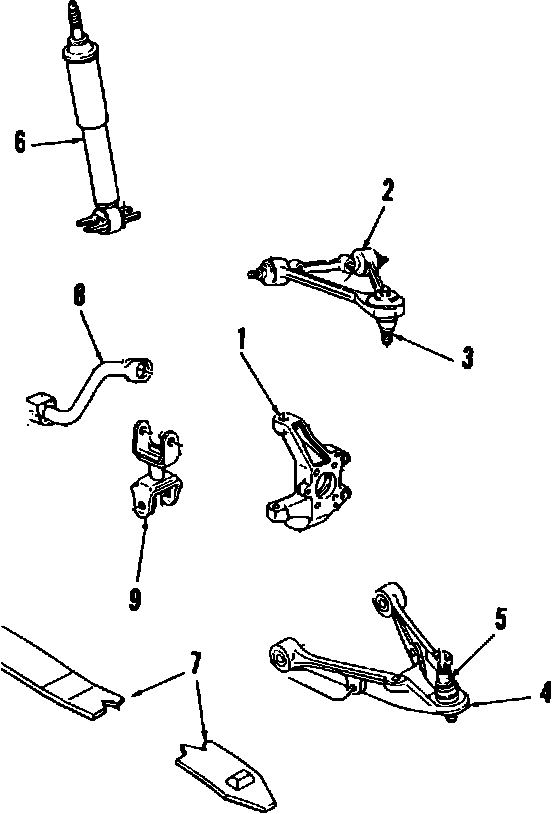 6
2
8
1
3
9
5
7
4