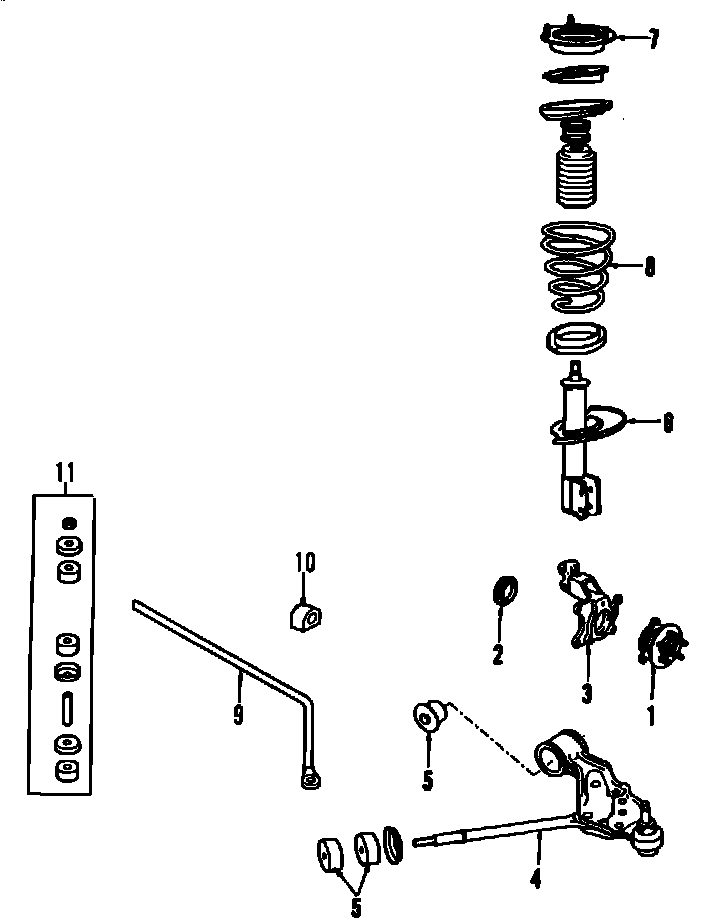 7
8
6
11
10
2
3
1
9
5
4
5