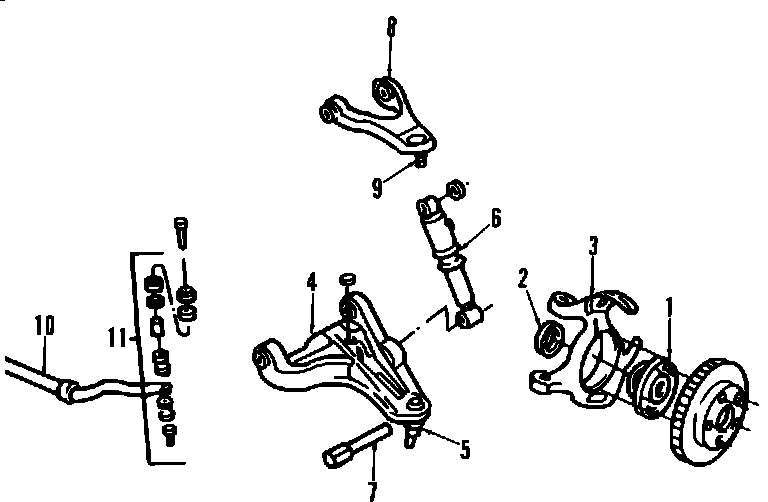 8
9
6
3
2
1
4
10
11
5
7