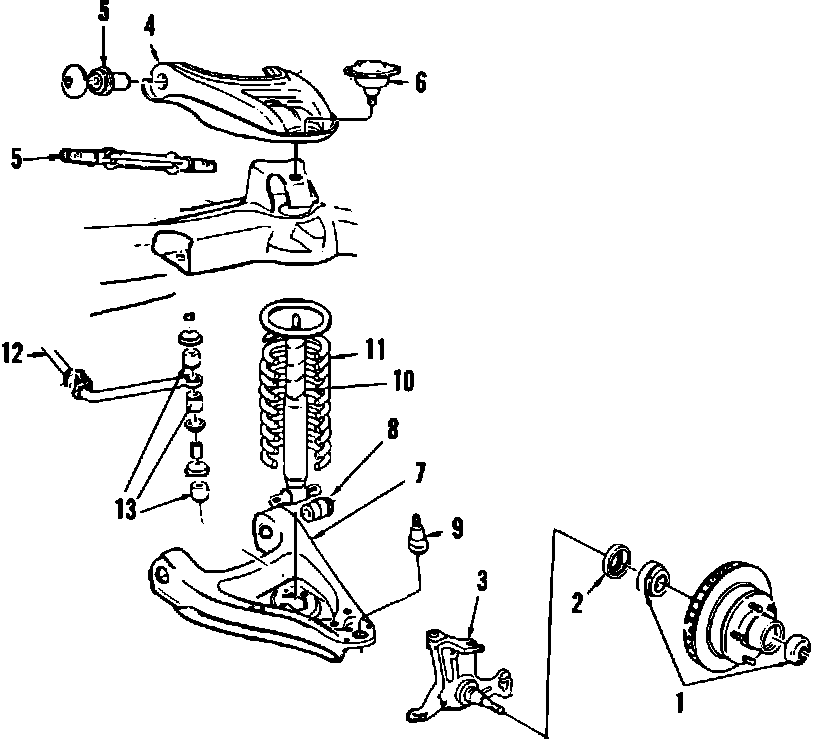 5
4
6
5
12
11
10
8
7
13
9
3
2
1