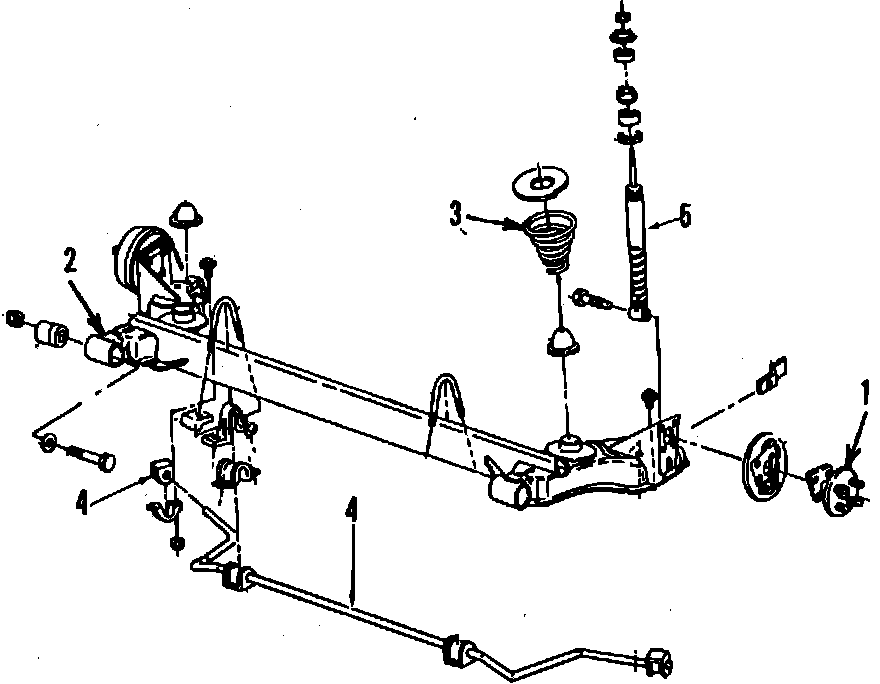 3
5
2
1
4
4