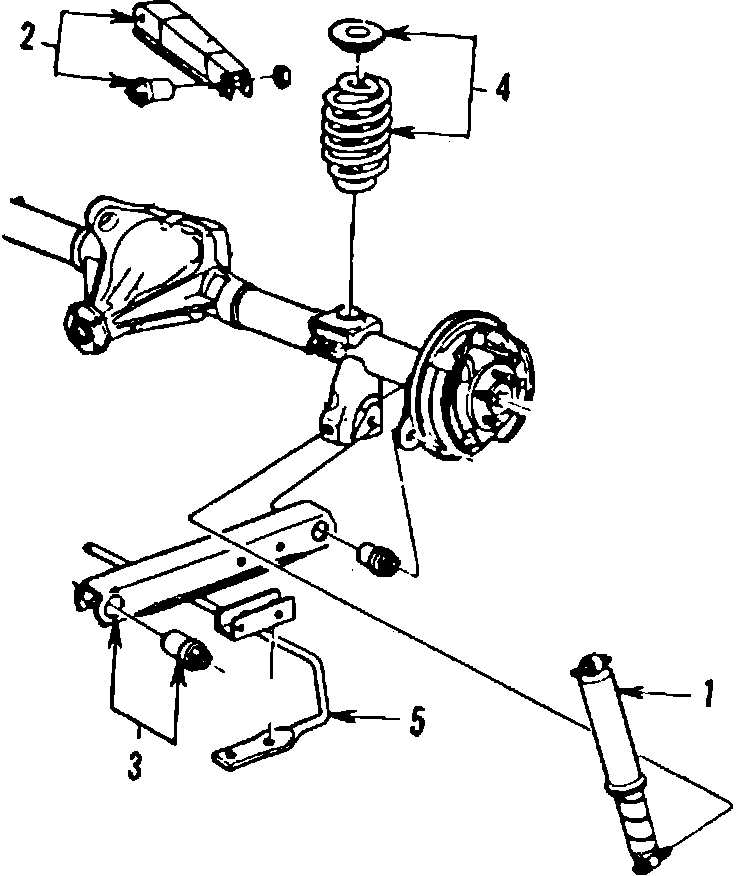 2
4
1
5
3