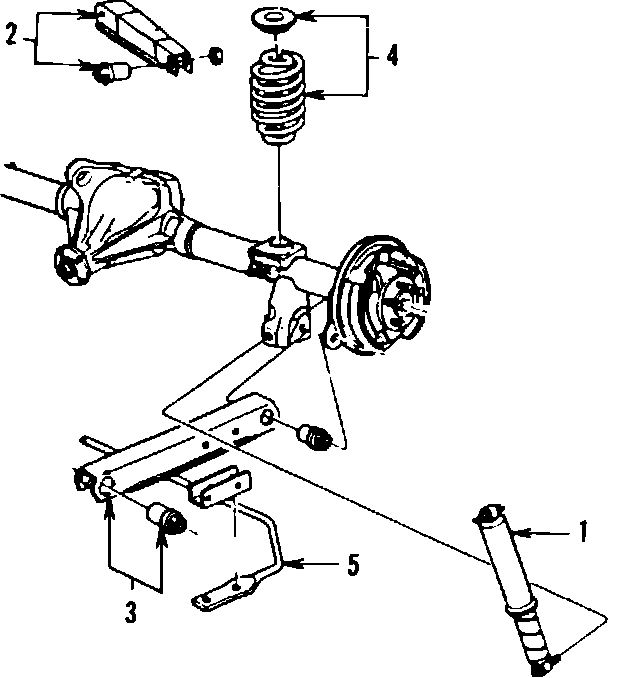 2
4
1
5
3