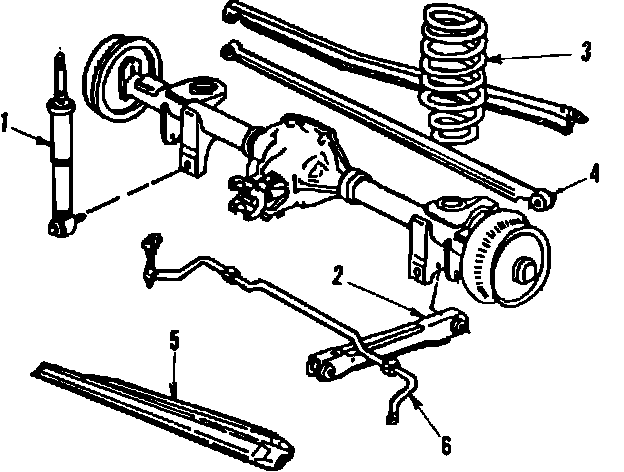 1
3
4
2
5
6