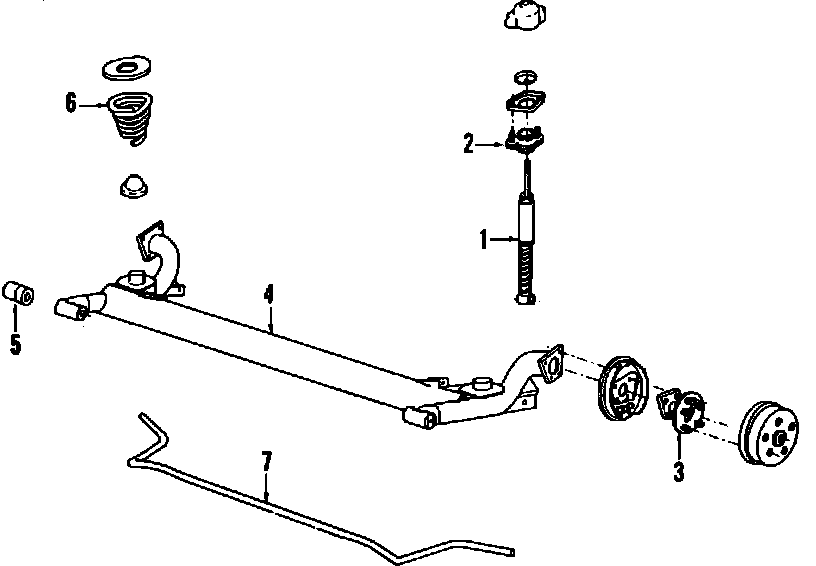 6
2
1
4
5
7
3