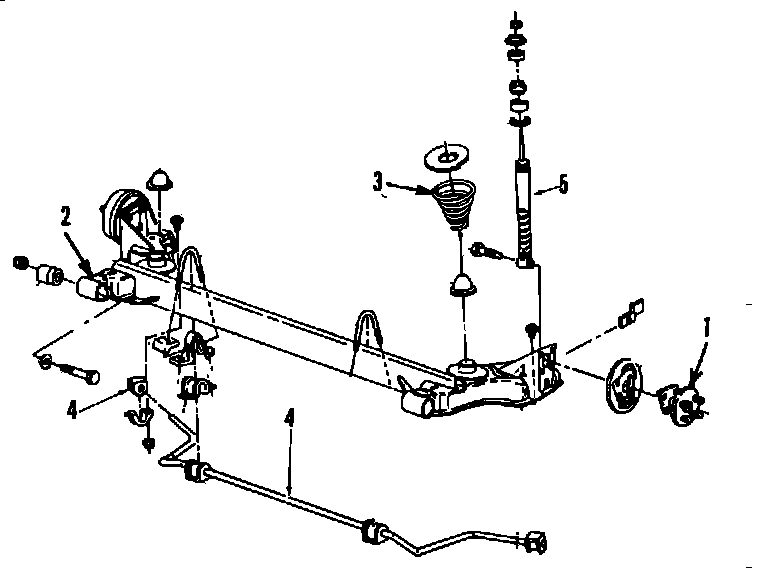 2
3
5
1
4
4