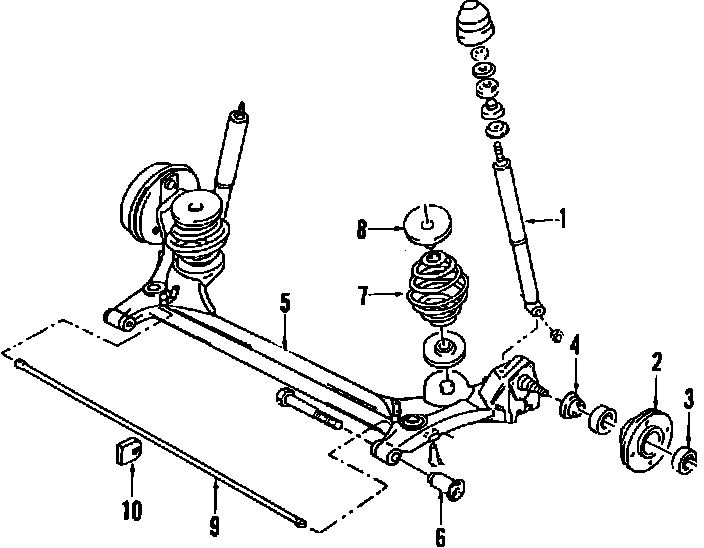 1
8
7
5
4
2
3
10
9
6