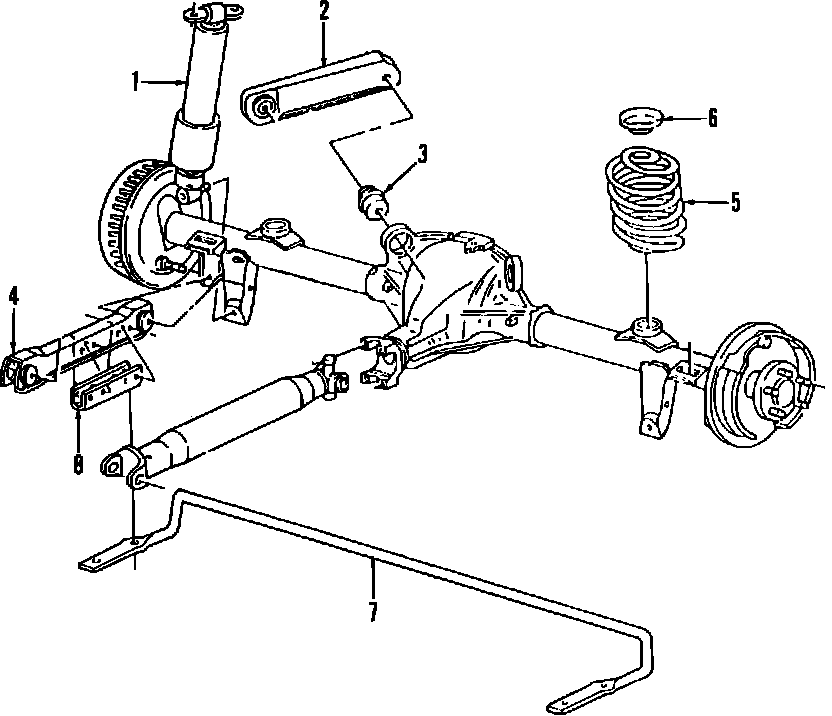 1
2
6
3
5
4
8
7