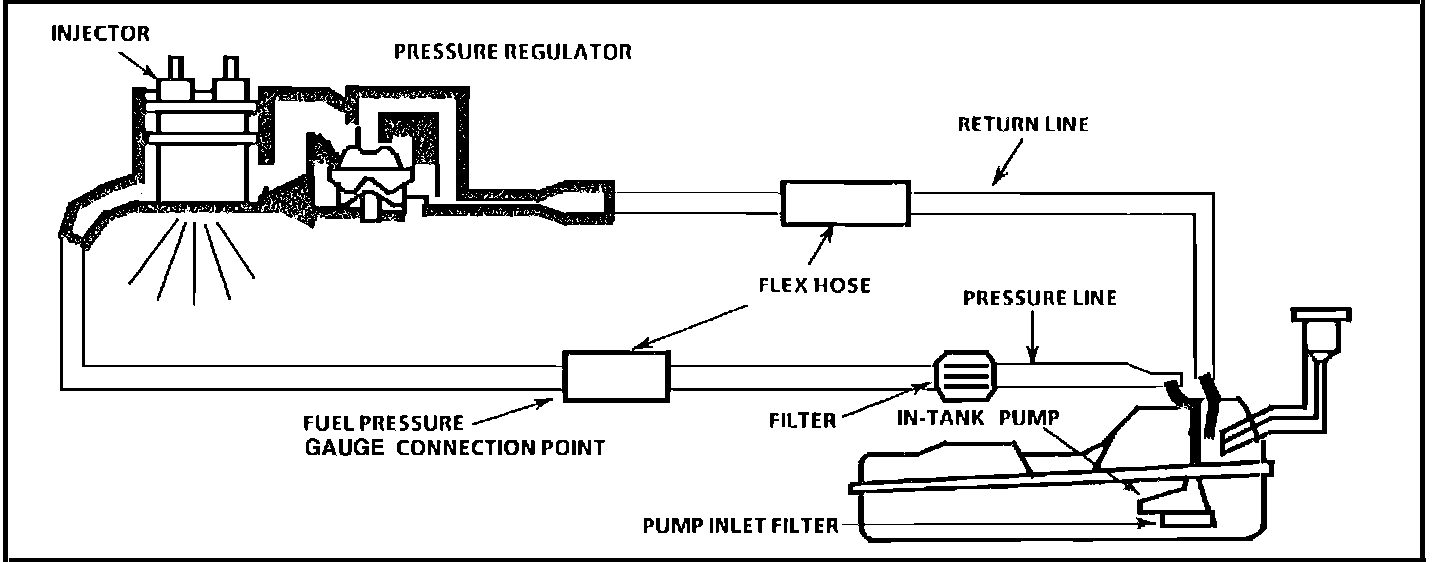 INJECTOR

PRESSURE REGULATOR

RETURN LINE

FLEX HOSE

PRESSURE LINE

FUEL PRESSURE GAUGE CONNECTION POINT

FILTER

IN-TANK PUMP

PUMP INLET FILTER