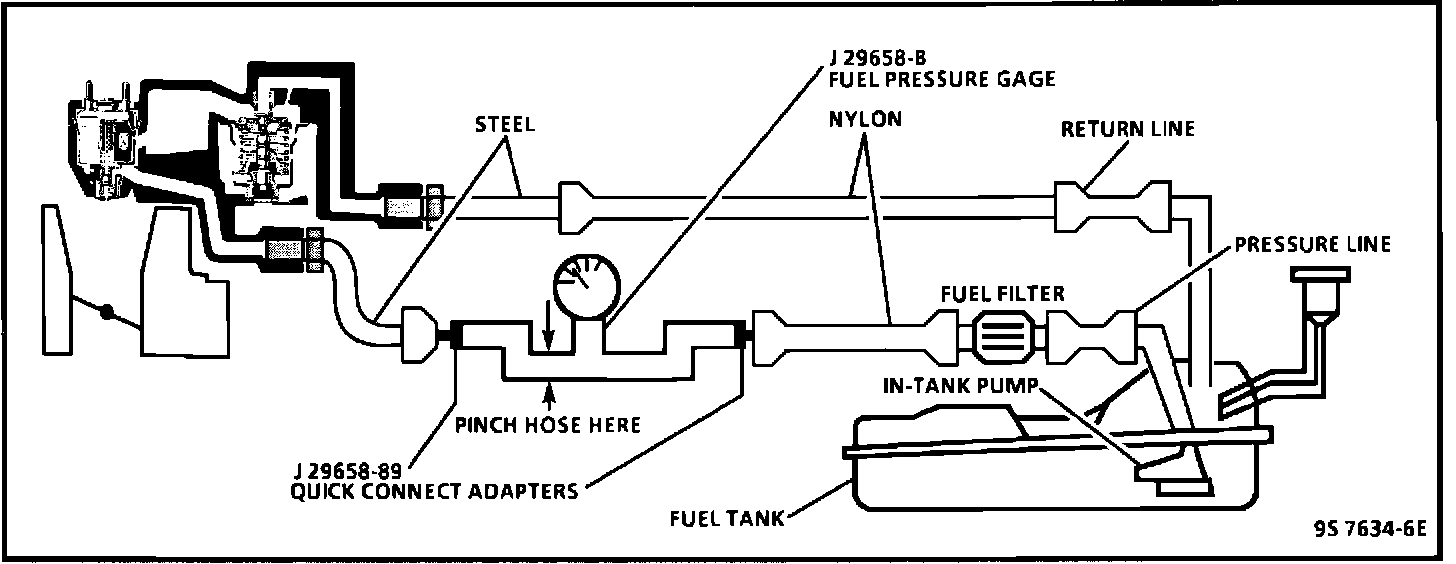 J 29658-B
FUEL PRESSURE GAGE

STEEL

NYLON

RETURN LINE

PRESSURE LINE

FUEL FILTER

IN-TANK PUMP

PINCH HOSE HERE

J 29658-89
QUICK CONNECT ADAPTERS

FUEL TANK

9S 7634-6E