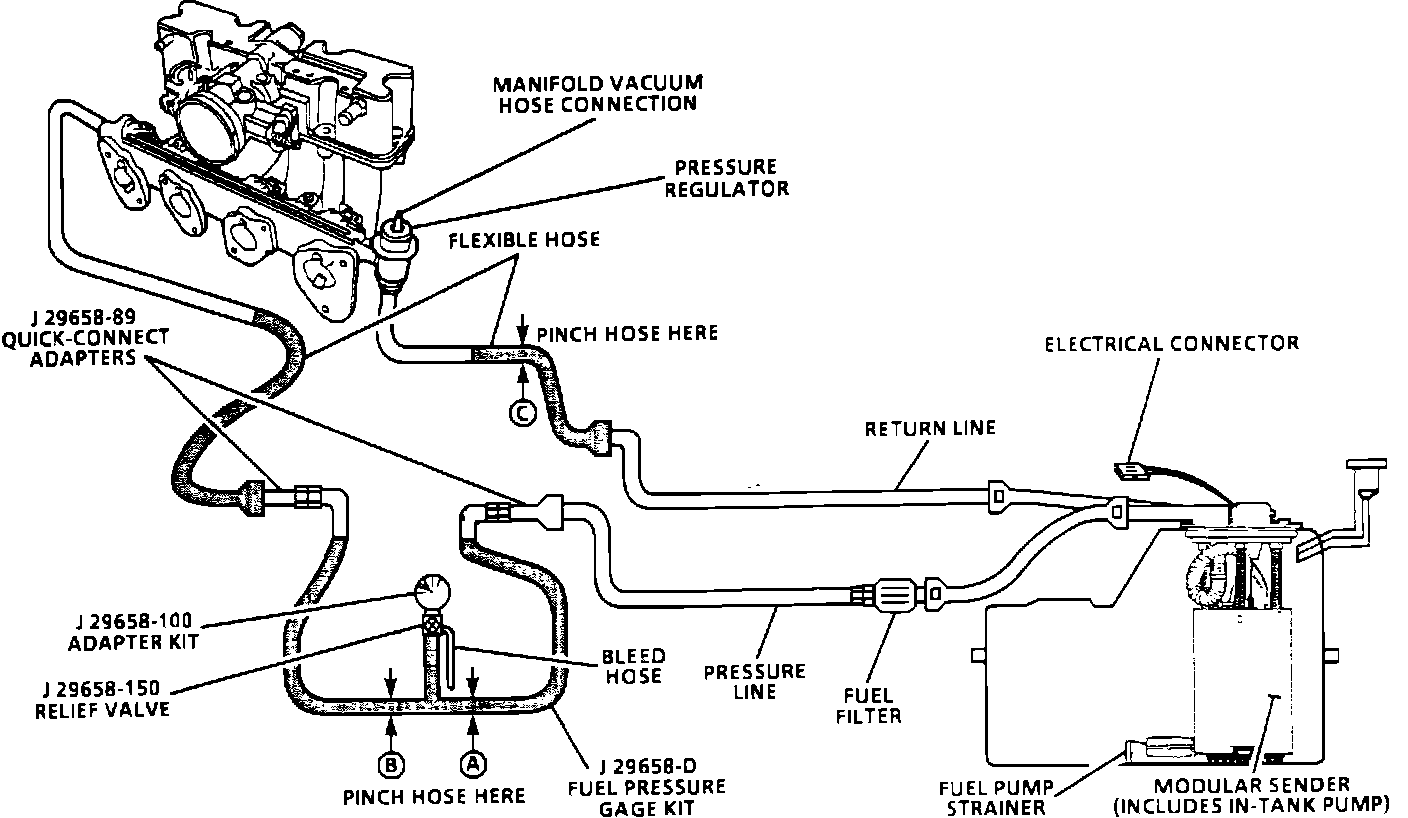 MANIFOLD VACUUM HOSE CONNECTION

PRESSURE REGULATOR

FLEXIBLE HOSE

J 29658-89 QUICK-CONNECT ADAPTERS

PINCH HOSE HERE

C

ELECTRICAL CONNECTOR

RETURN LINE

J 29658-100 ADAPTER KIT

J 29658-150 RELIEF VALVE

BLEED HOSE

PRESSURE LINE

FUEL FILTER

B

A

PINCH HOSE HERE

J 29658-D FUEL PRESSURE GAGE KIT

FUEL PUMP STRAINER

MODULAR SENDER (INCLUDES IN-TANK PUMP)