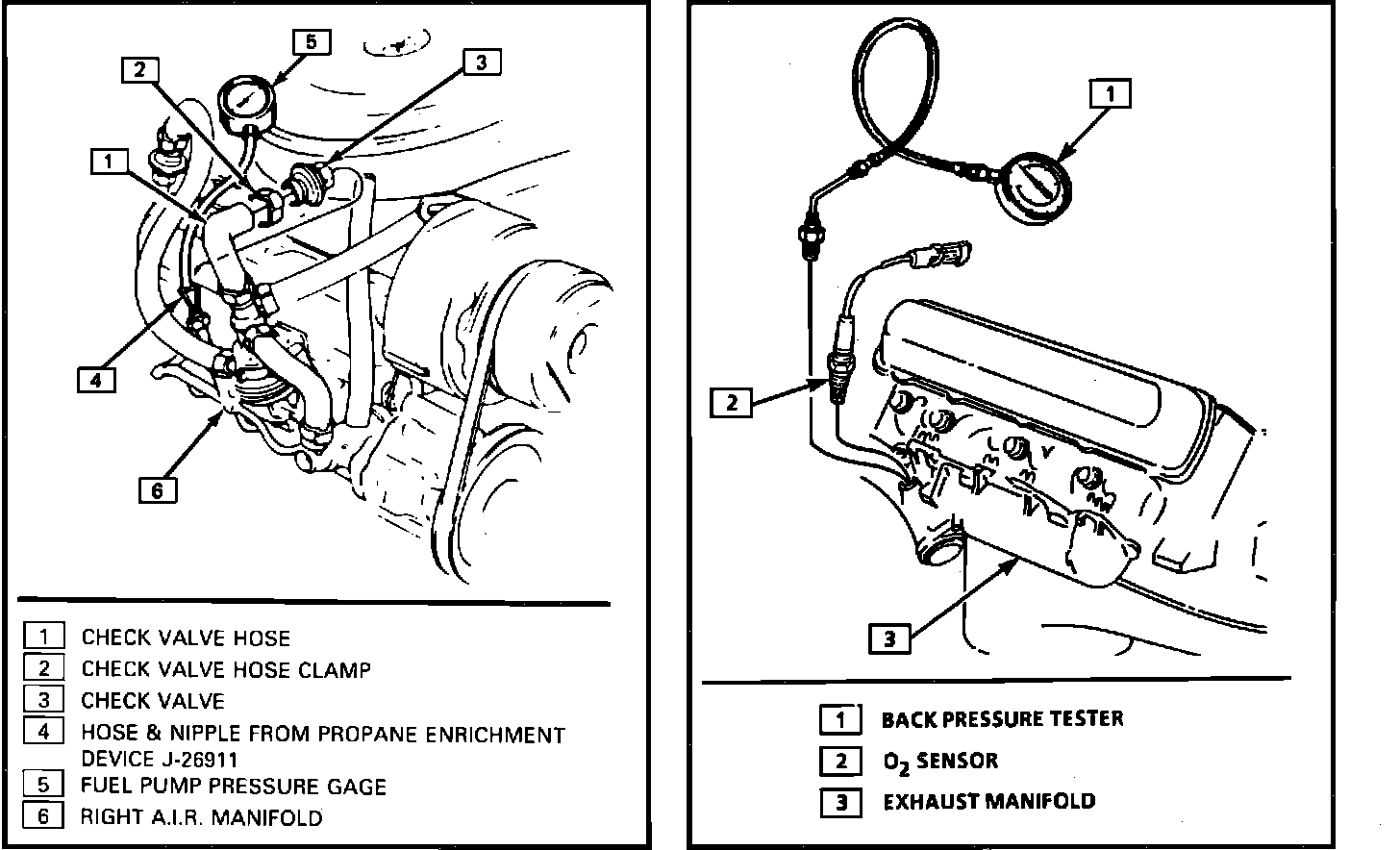 5

2

3

1

4

6

1 CHECK VALVE HOSE
2 CHECK VALVE HOSE CLAMP
3 CHECK VALVE
4 HOSE & NIPPLE FROM PROPANE ENRICHMENT DEVICE J-26911
5 FUEL PUMP PRESSURE GAGE
6 RIGHT A.I.R. MANIFOLD

1

2

3

1 BACK PRESSURE TESTER
2 $O_2$ SENSOR
3 EXHAUST MANIFOLD