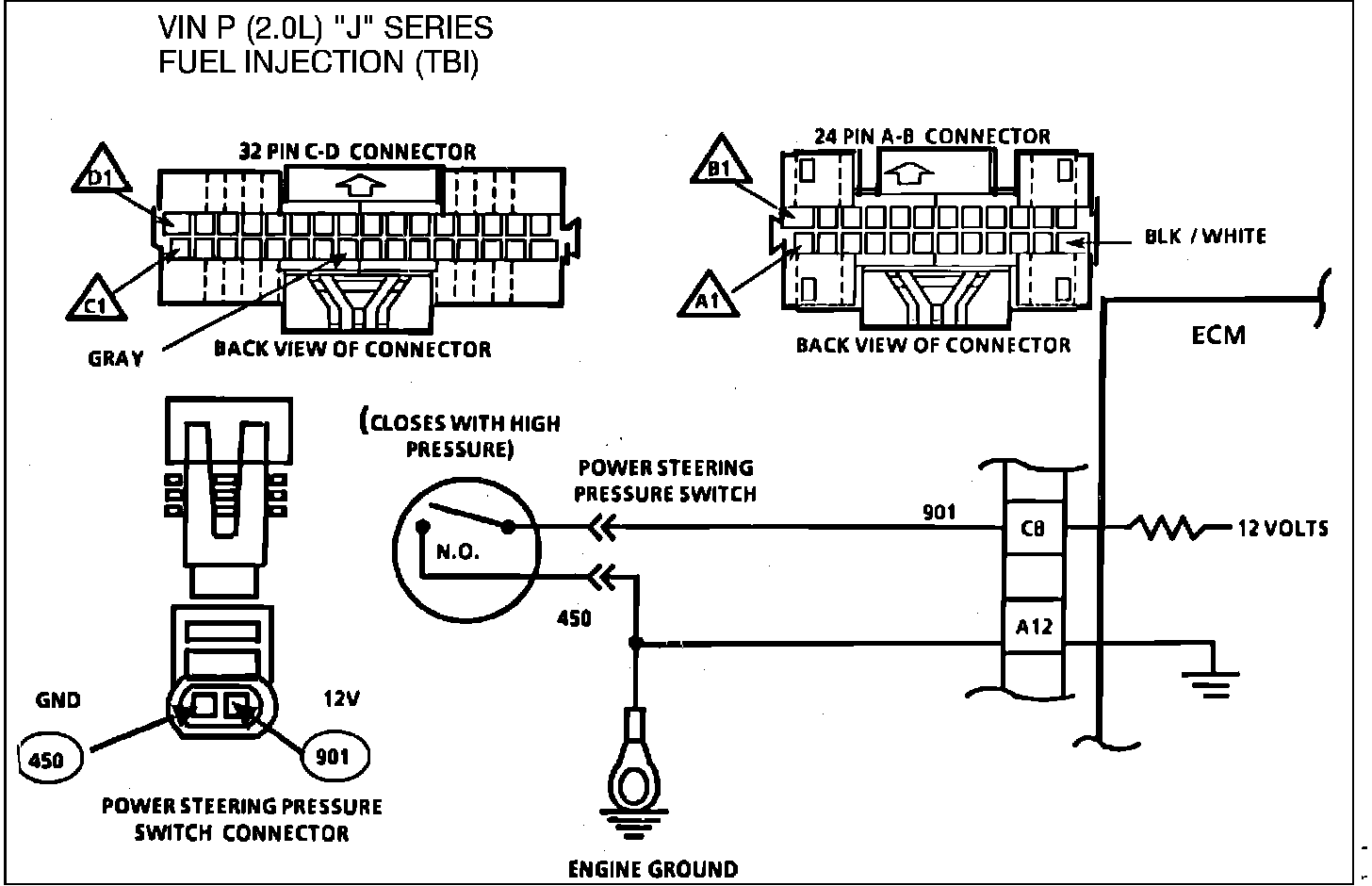 VIN P (2.0L) "J" SERIES
FUEL INJECTION (TBI)

32 PIN C-D CONNECTOR

D1

C1

GRAY

BACK VIEW OF CONNECTOR

24 PIN A-B CONNECTOR

B1

A1

BLK / WHITE

BACK VIEW OF CONNECTOR

ECM

(CLOSES WITH HIGH PRESSURE)

POWER STEERING PRESSURE SWITCH

N.O.

901

450

C8

A12

12 VOLTS

GND

12V

450

901

POWER STEERING PRESSURE SWITCH CONNECTOR

ENGINE GROUND