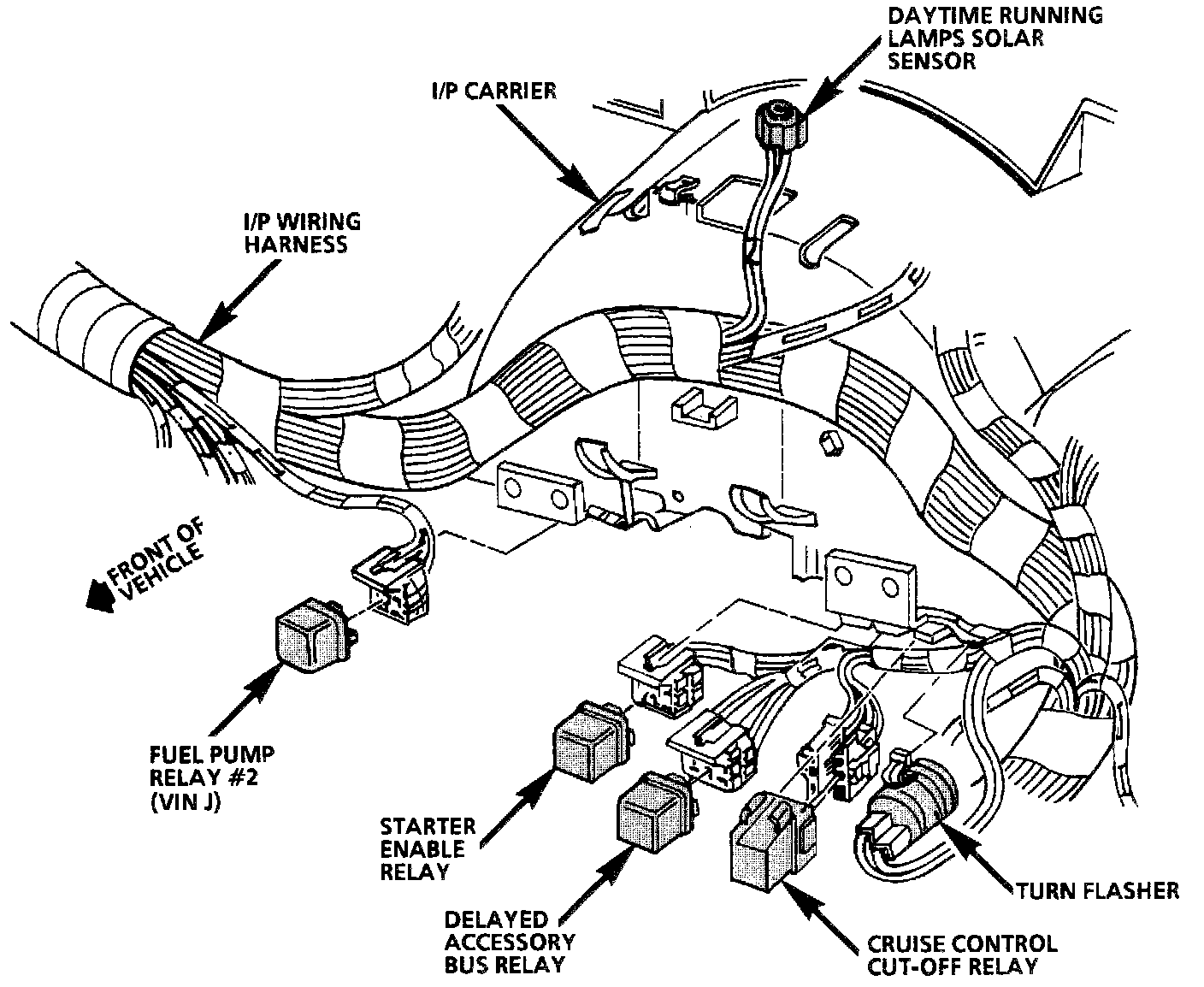 DAYTIME RUNNING LAMPS SOLAR SENSOR

I/P CARRIER

I/P WIRING HARNESS

FRONT OF VEHICLE

FUEL PUMP RELAY #2 (VIN J)

STARTER ENABLE RELAY

DELAYED ACCESSORY BUS RELAY

CRUISE CONTROL CUT-OFF RELAY

TURN FLASHER