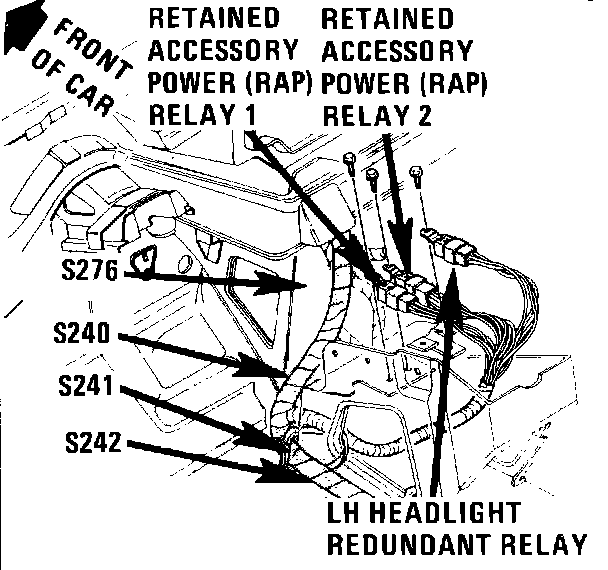 FRONT OF CAR

RETAINED ACCESSORY POWER (RAP) RELAY 1

RETAINED ACCESSORY POWER (RAP) RELAY 2

S276

S240

S241

S242

LH HEADLIGHT REDUNDANT RELAY