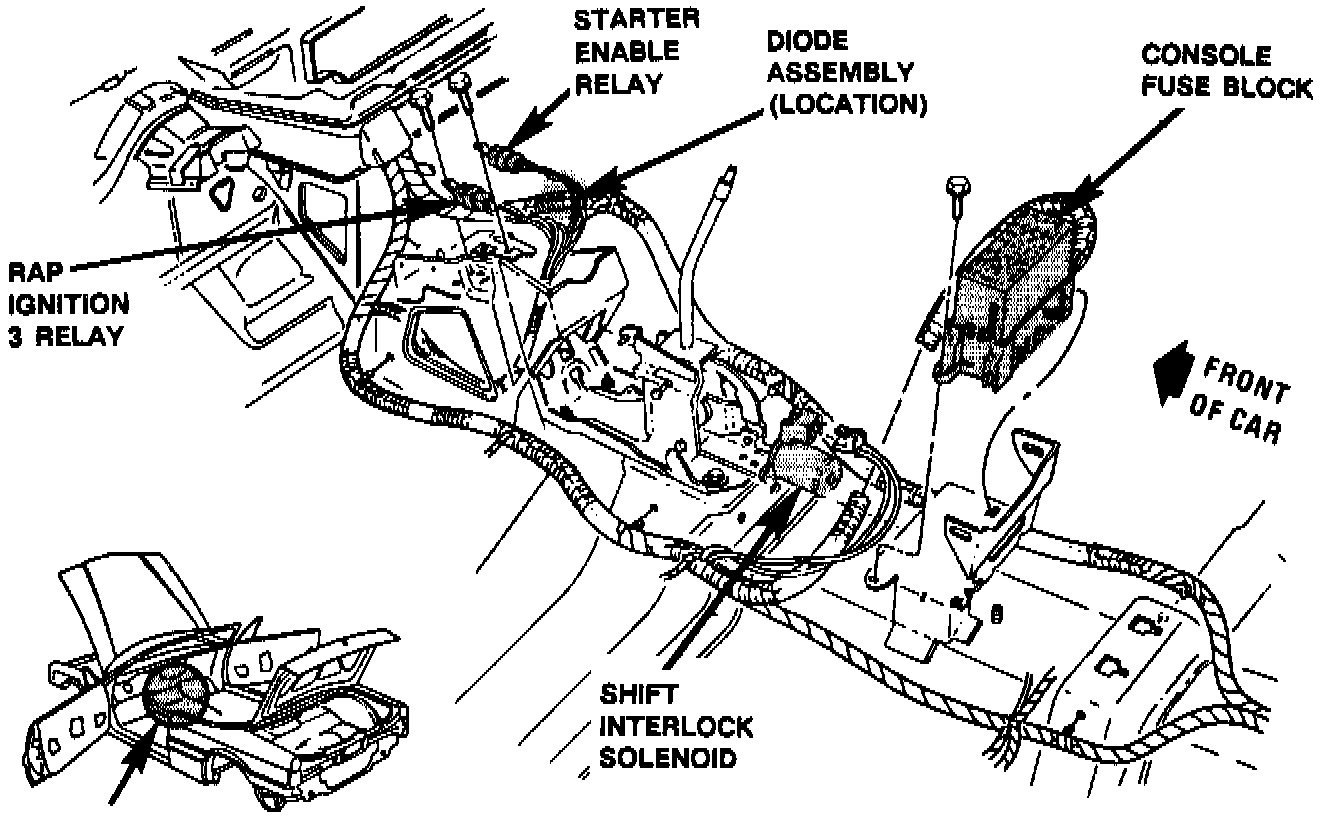 STARTER ENABLE RELAY

DIODE ASSEMBLY (LOCATION)

CONSOLE FUSE BLOCK

RAP IGNITION 3 RELAY

FRONT OF CAR

SHIFT INTERLOCK SOLENOID