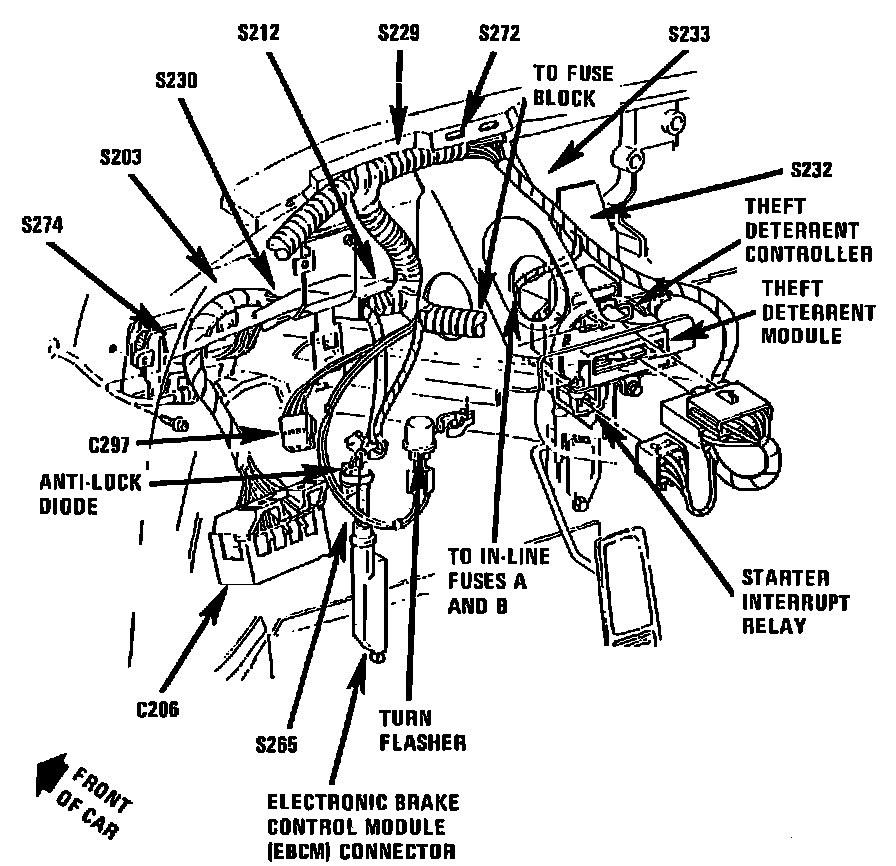 S212
S229
S272
S233
S230
TO FUSE BLOCK
S203
S232
S274
THEFT DETERRENT CONTROLLER
THEFT DETERRENT MODULE
C297
ANTI-LOCK DIODE
TO IN-LINE FUSES A AND B
STARTER INTERRUPT RELAY
C206
S265
TURN FLASHER
FRONT OF CAR
ELECTRONIC BRAKE CONTROL MODULE (EBCM) CONNECTOR