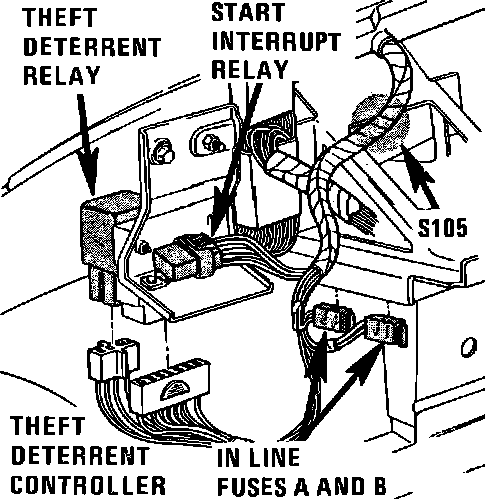 THEFT DETERRENT RELAY

START INTERRUPT RELAY

S105

THEFT DETERRENT CONTROLLER

IN LINE FUSES A AND B