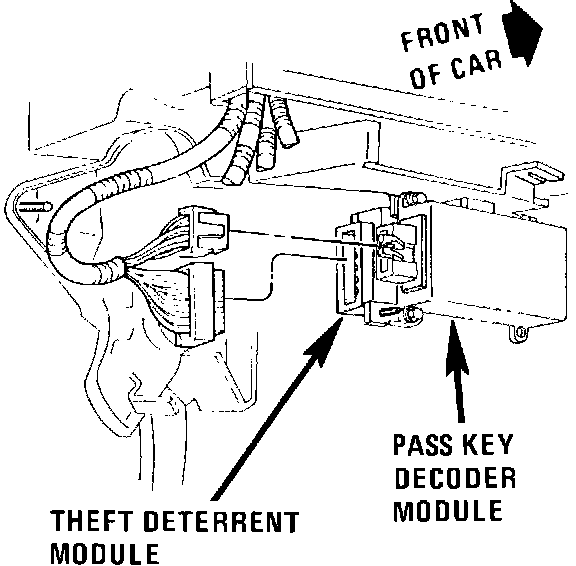 FRONT OF CAR

PASS KEY DECODER MODULE

THEFT DETERRENT MODULE