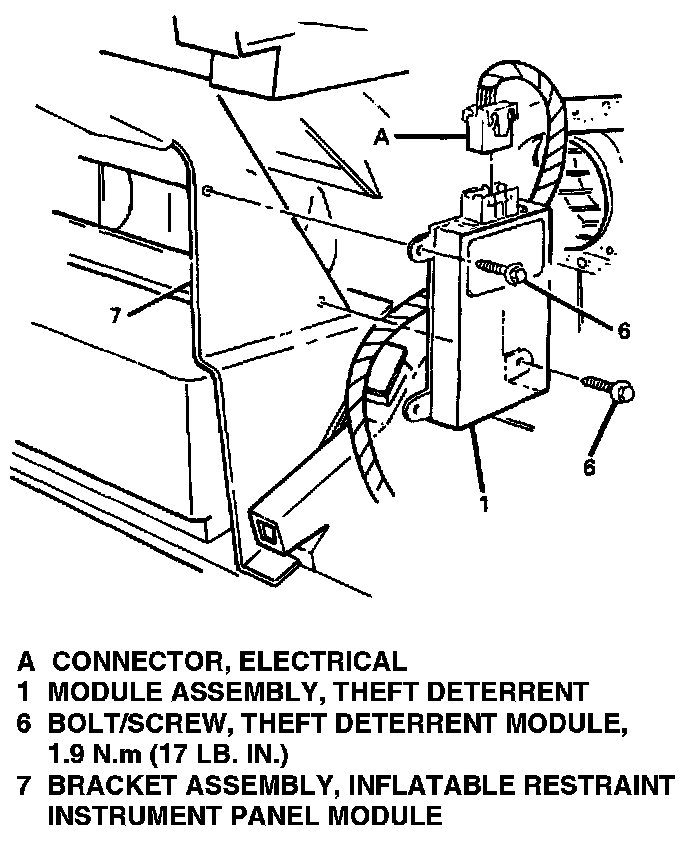 A

7

6

6

1

A CONNECTOR, ELECTRICAL
1 MODULE ASSEMBLY, THEFT DETERRENT
6 BOLT/SCREW, THEFT DETERRENT MODULE, 1.9 N.m (17 LB. IN.)
7 BRACKET ASSEMBLY, INFLATABLE RESTRAINT INSTRUMENT PANEL MODULE