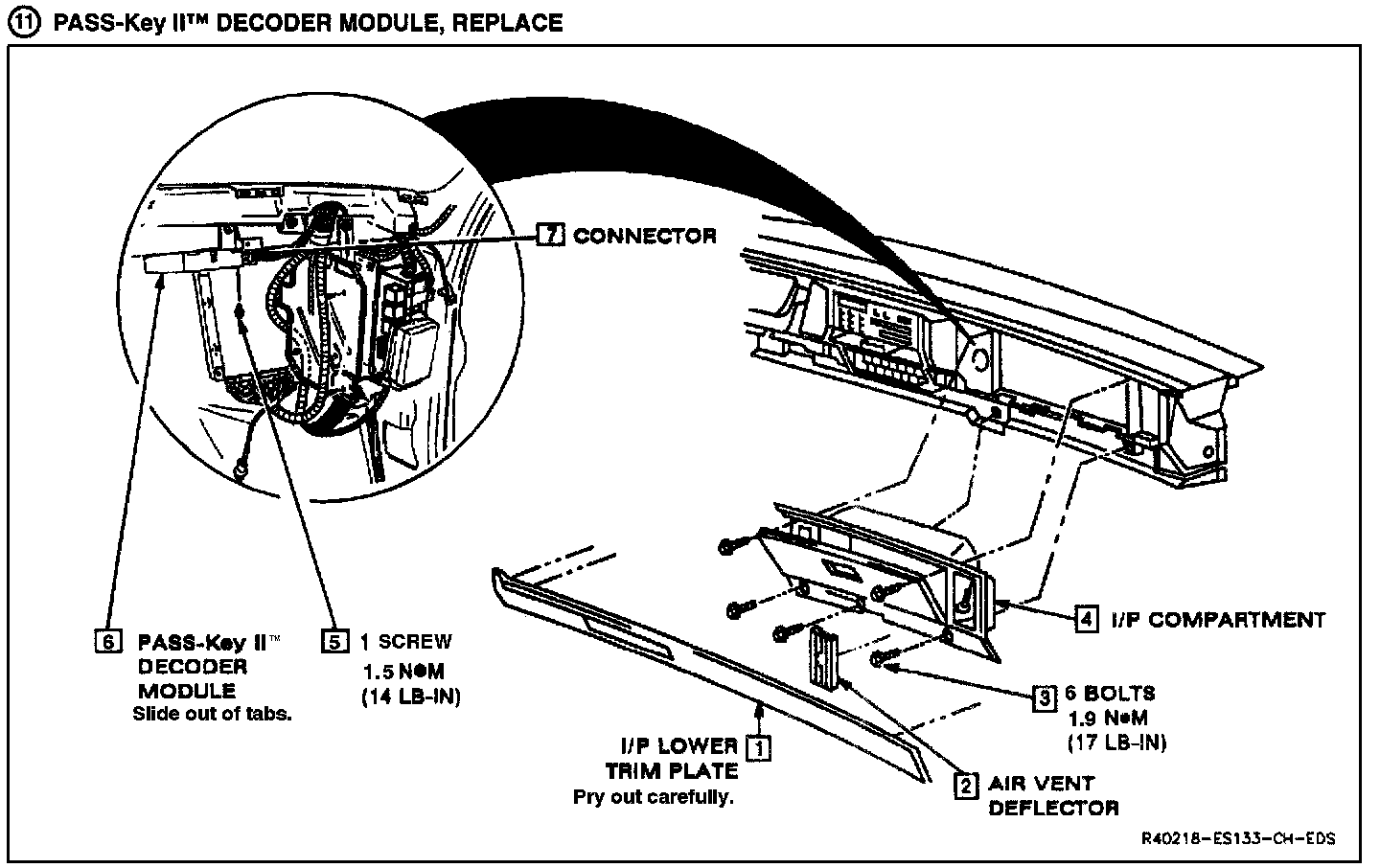 ⑪ PASS-Key II™ DECODER MODULE, REPLACE

7 CONNECTOR

6 PASS-Key II™ DECODER MODULE
Slide out of tabs.

5 1 SCREW
1.5 N●M
(14 LB-IN)

4 I/P COMPARTMENT

3 6 BOLTS
1.9 N●M
(17 LB-IN)

I/P LOWER TRIM PLATE 1
Pry out carefully.

2 AIR VENT DEFLECTOR

R40218-ES133-CH-EDS