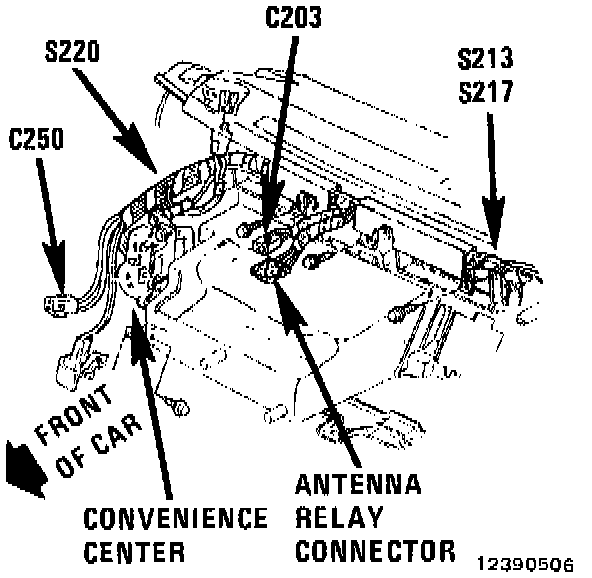 C203
S220
S213
S217
C250
FRONT OF CAR
CONVENIENCE CENTER
ANTENNA RELAY CONNECTOR
12390506