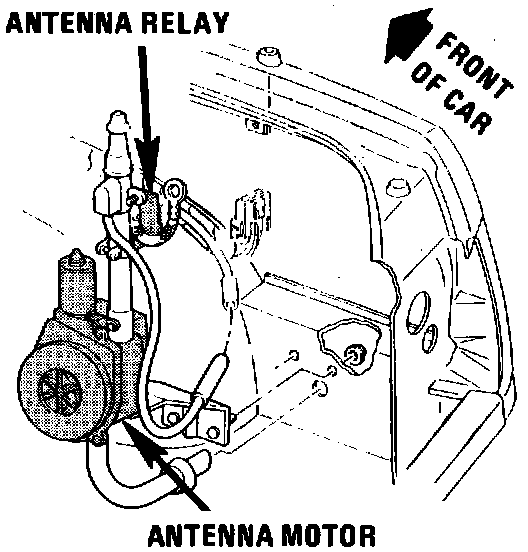 ANTENNA RELAY

FRONT OF CAR

ANTENNA MOTOR