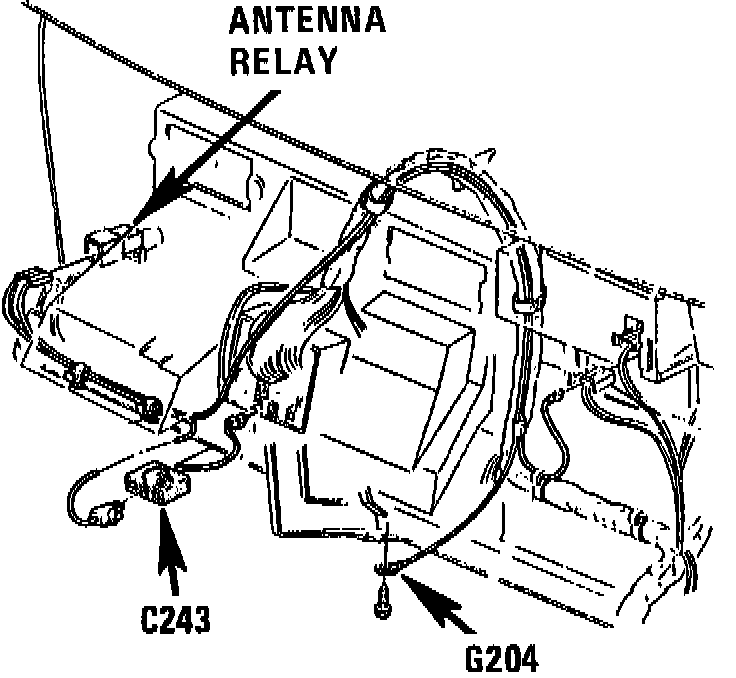 ANTENNA RELAY

C243

G204