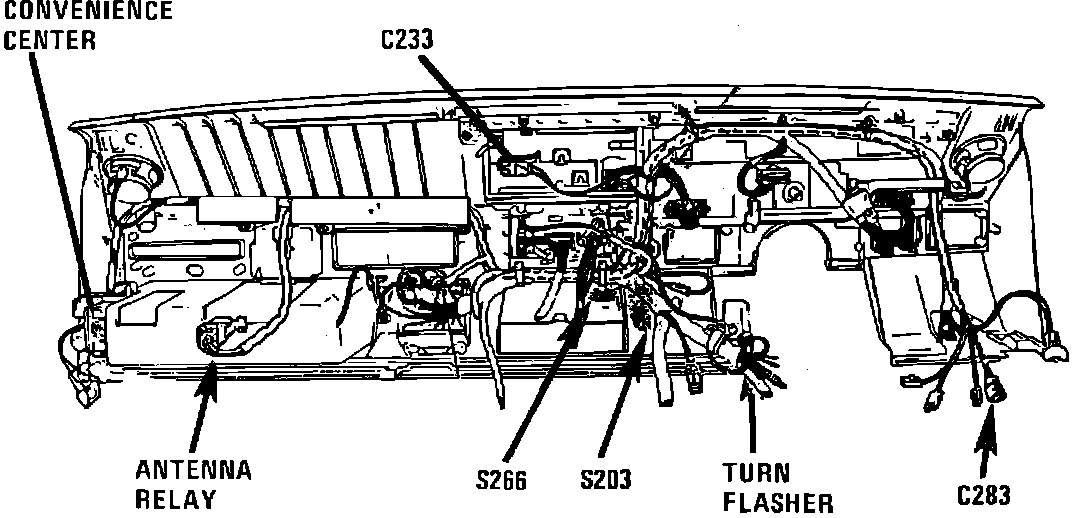 CONVENIENCE CENTER

C233

ANTENNA RELAY

S266

S203

TURN FLASHER

C283