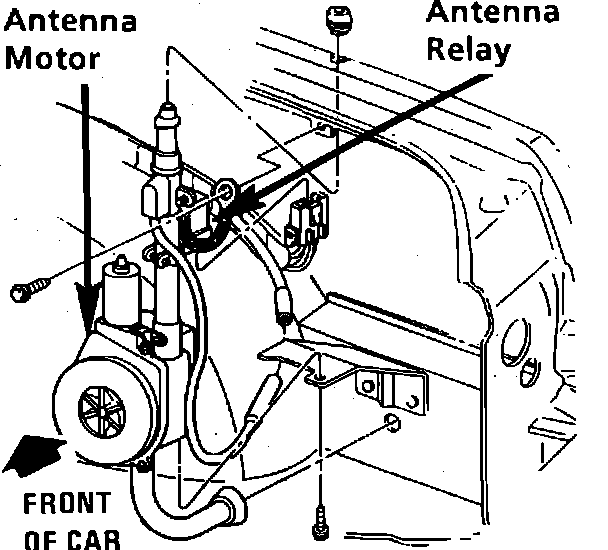 Antenna Motor

Antenna Relay

FRONT OF CAR